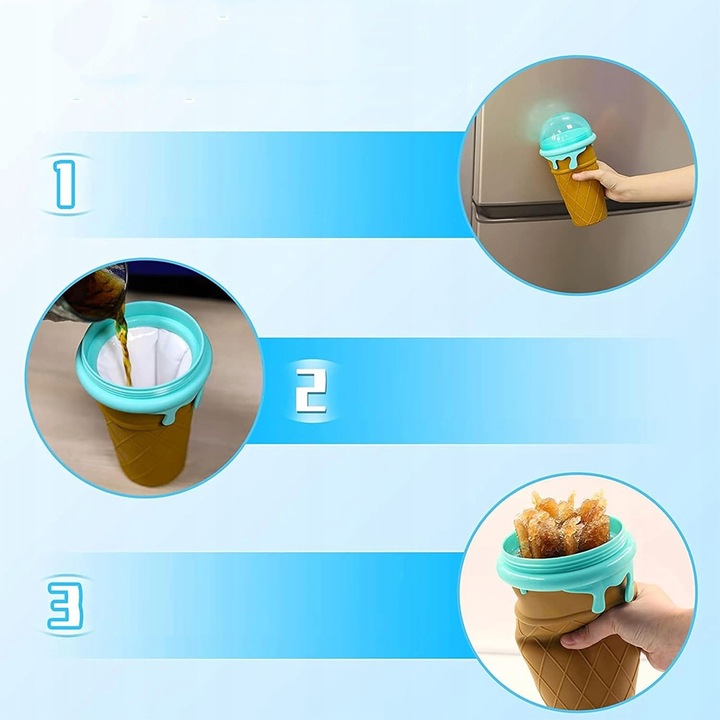 1

2

3