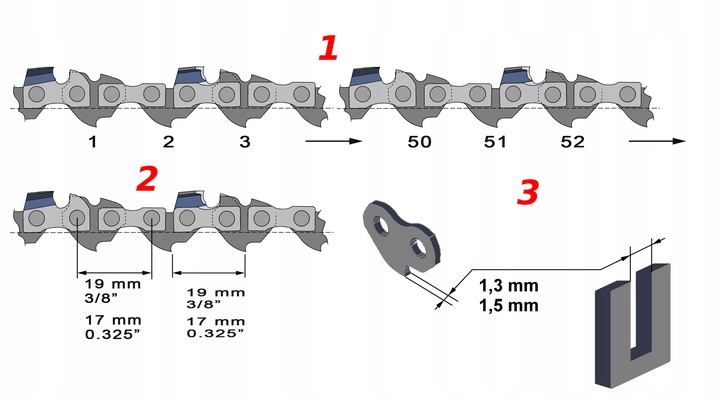 1

1 2 3

50 51 52

2

19 mm
3/8"

17 mm
0.325"

19 mm
3/8"

17 mm
0.325"

3

1,3 mm
1,5 mm