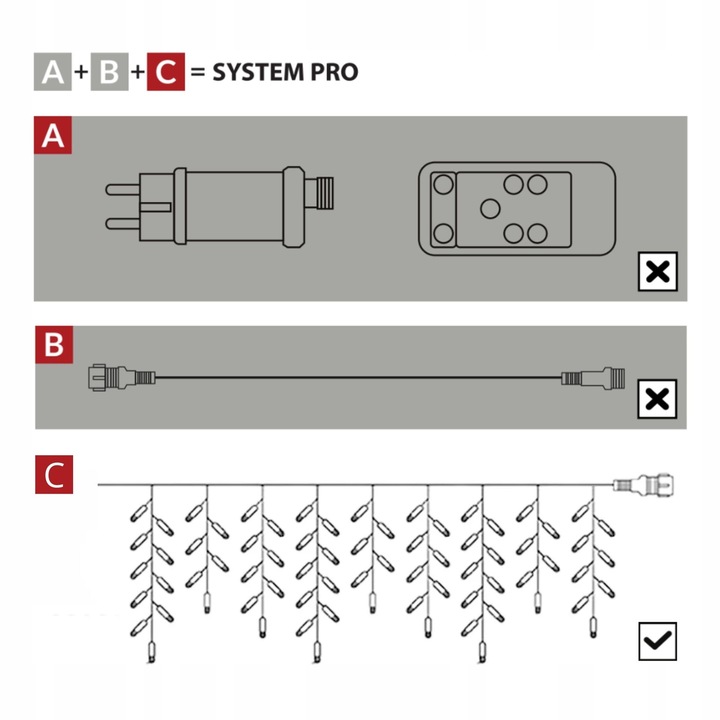 A + B + C = SYSTEM PRO

A

B

C