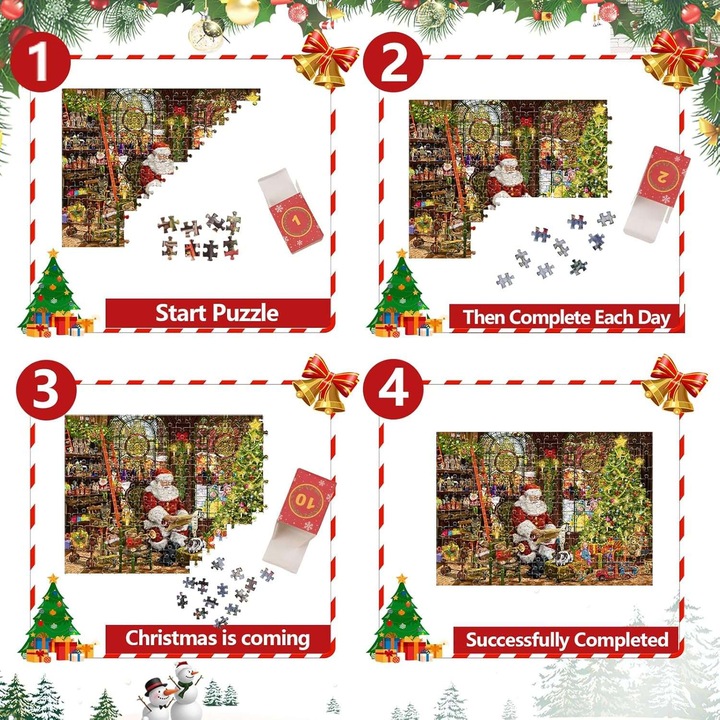 1

1

Start Puzzle

2

2

Then Complete Each Day

3

10

Christmas is coming

4

Successfully Completed