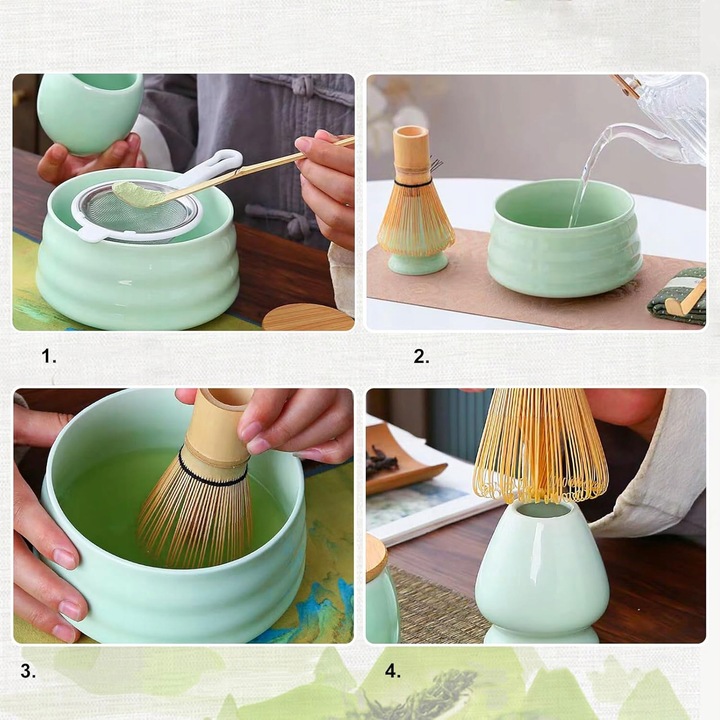 1.

2.

3.

4.