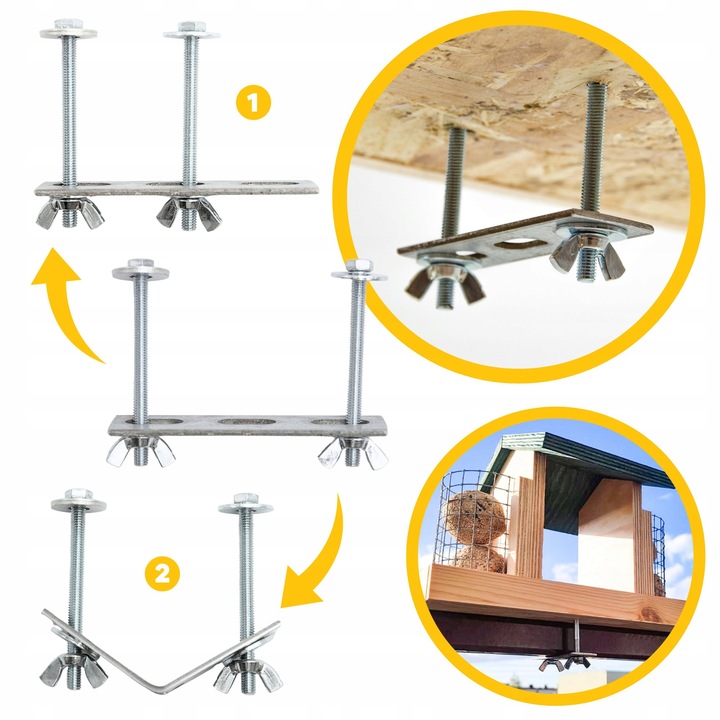 1

2