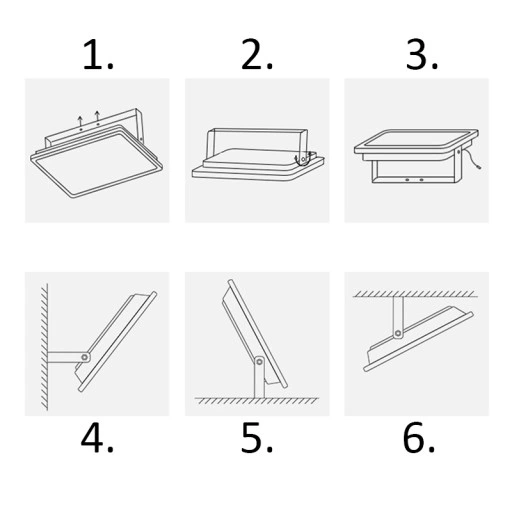 1.

2.

3.

4.

5.

6.