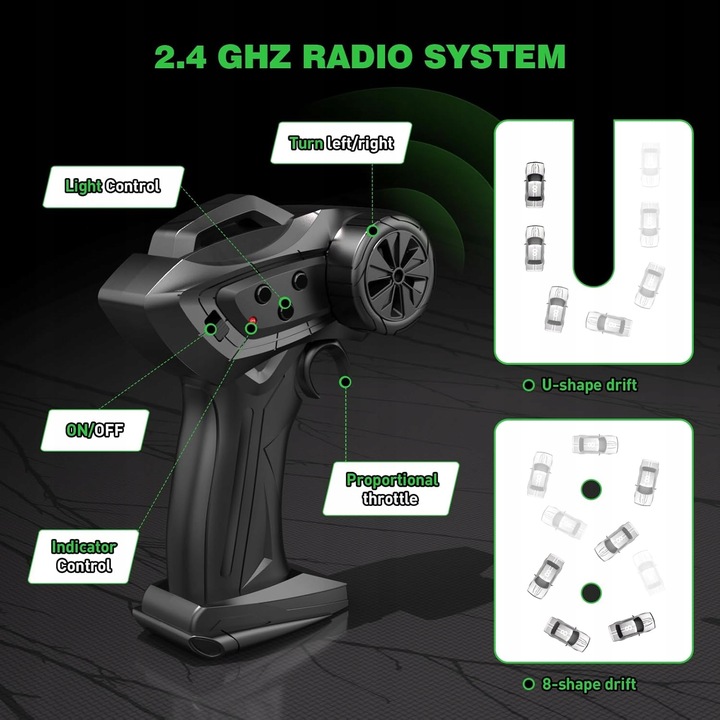 2.4 GHZ RADIO SYSTEM

Turn left/right

Light Control

ON/OFF

Proportional throttle

Indicator Control

U-shape drift

8-shape drift