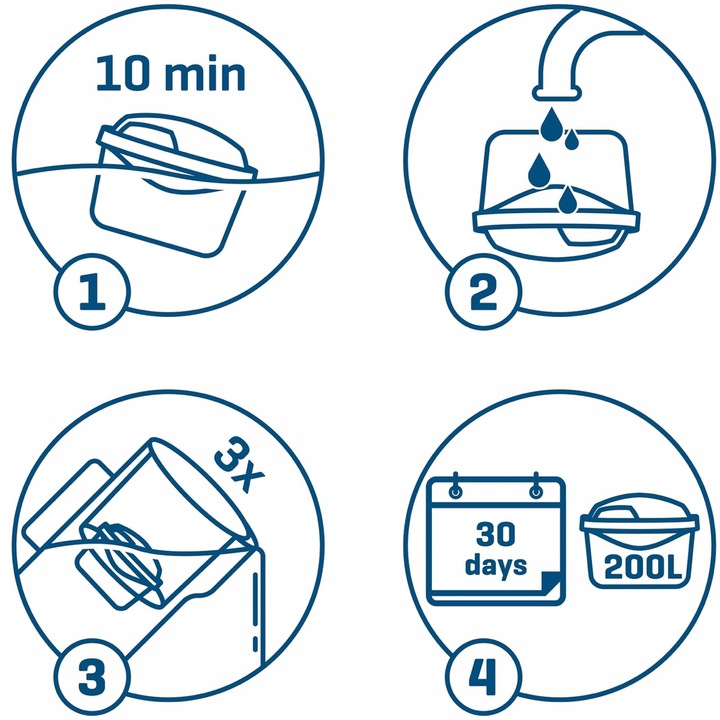 10 min

1

2

3x

3

30 days

200L

4