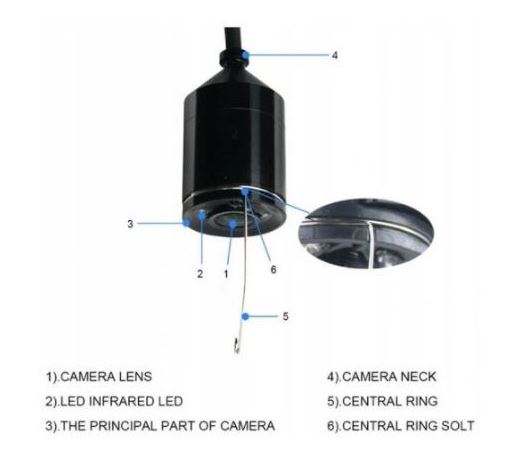 4

3

2

1

6

5

1).CAMERA LENS

2).LED INFRARED LED

3).THE PRINCIPAL PART OF CAMERA

4).CAMERA NECK

5).CENTRAL RING

6).CENTRAL RING SOLT