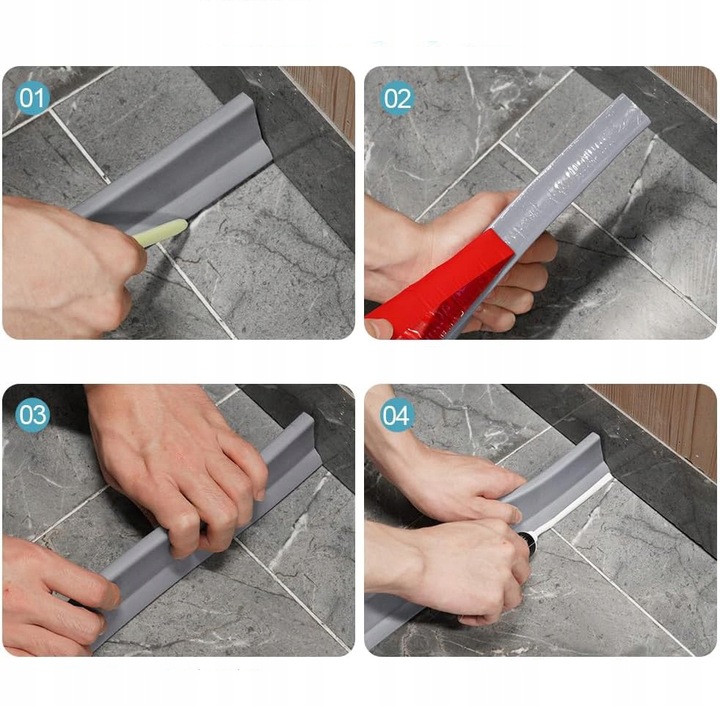 01

02

03

04