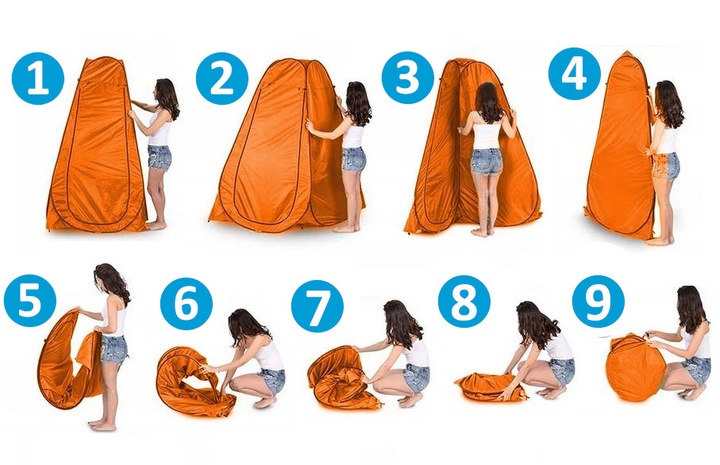 1
2
3
4
5
6
7
8
9