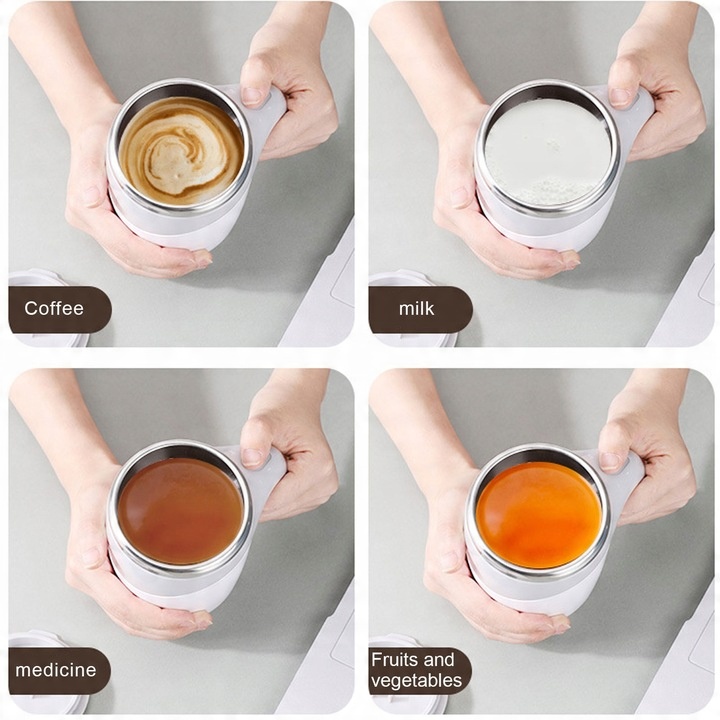 Coffee

milk

medicine

Fruits and vegetables