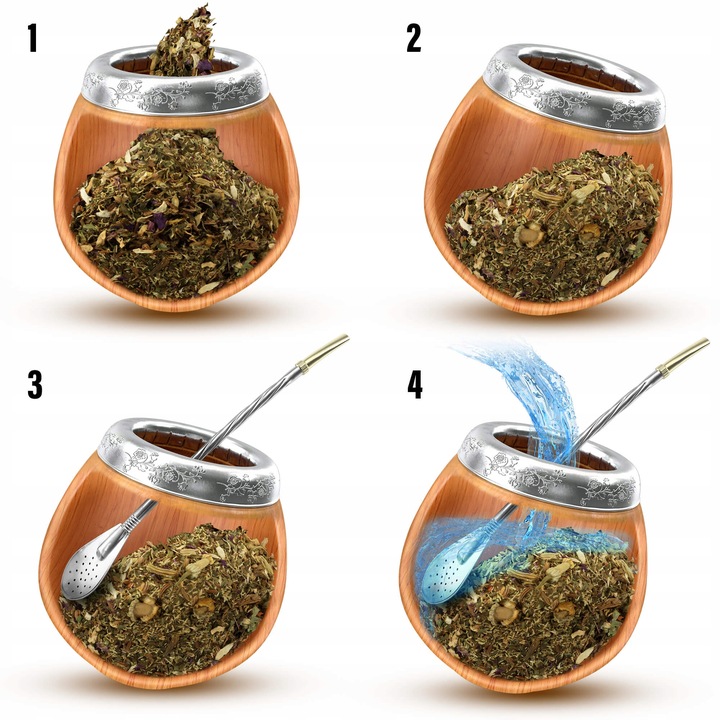 1

2

3

4