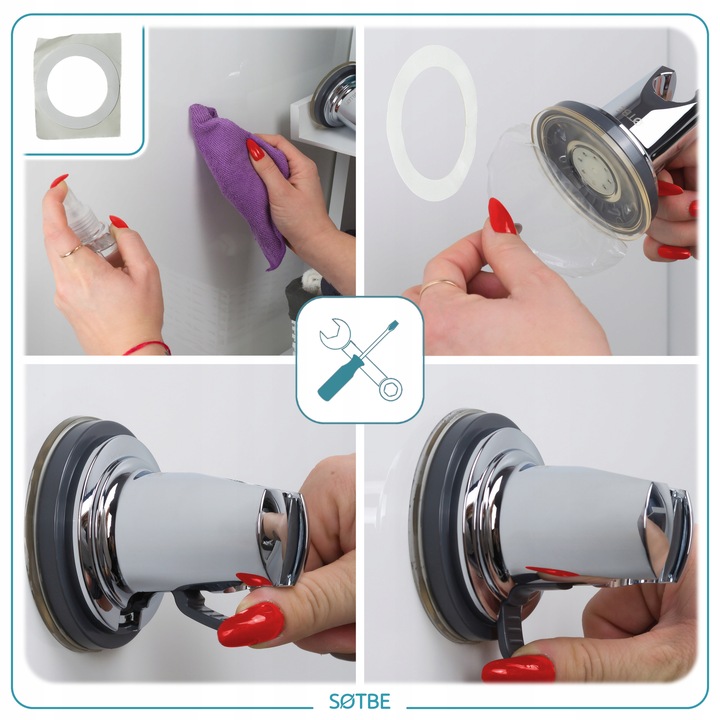 SØTBE