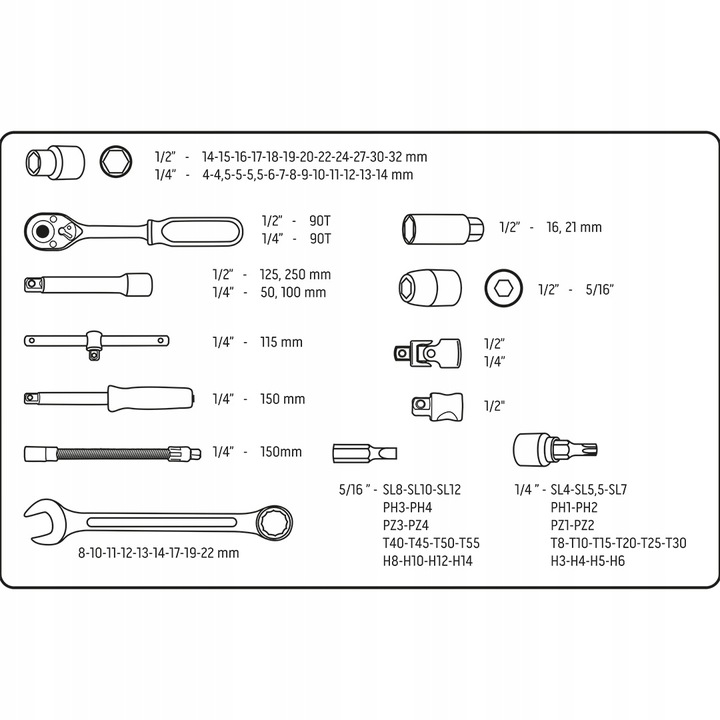 1/2" - 14-15-16-17-18-19-20-22-24-27-30-32 mm
1/4" - 4-4,5-5-5,5-6-7-8-9-10-11-12-13-14 mm

1/2" - 90T
1/4" - 90T

1/2" - 125, 250 mm
1/4" - 50, 100 mm

1/4" - 115 mm

1/4" - 150 mm

1/4" - 150mm

8-10-11-12-13-14-17-19-22 mm

1/2" - 16, 21 mm

1/2" - 5/16"

1/2"
1/4"

1/2"

5/16 " - SL8-SL10-SL12
PH3-PH4
PZ3-PZ4
T40-T45-T50-T55
H8-H10-H12-H14

1/4 " - SL4-SL5,5-SL7
PH1-PH2
PZ1-PZ2
T8-T10-T15-T20-T25-T30
H3-H4-H5-H6