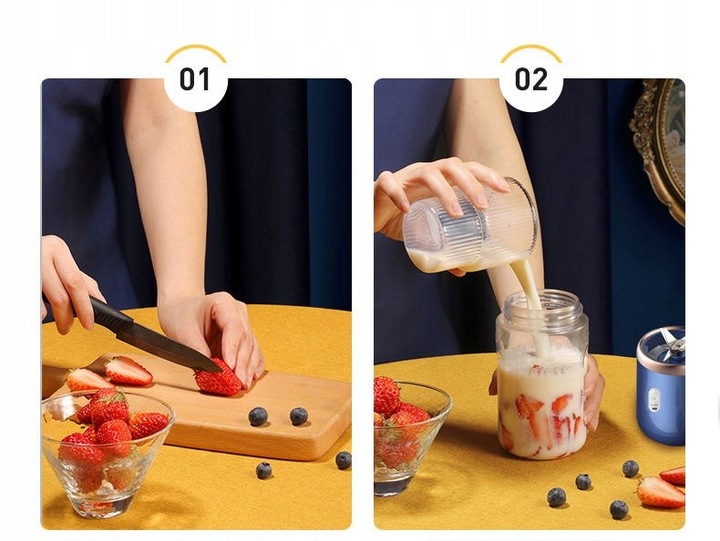 01

02