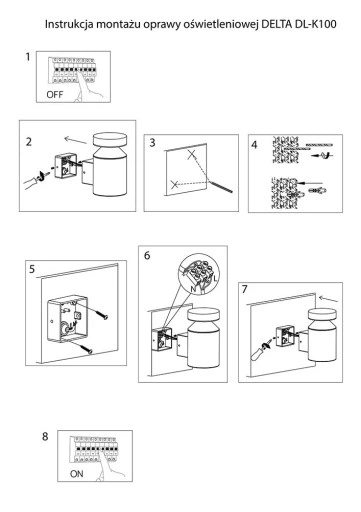 Instrukcja montażu oprawy oświetleniowej DELTA DL-K100

1

OFF

2

3

4

5

6

N

L

7

8

ON