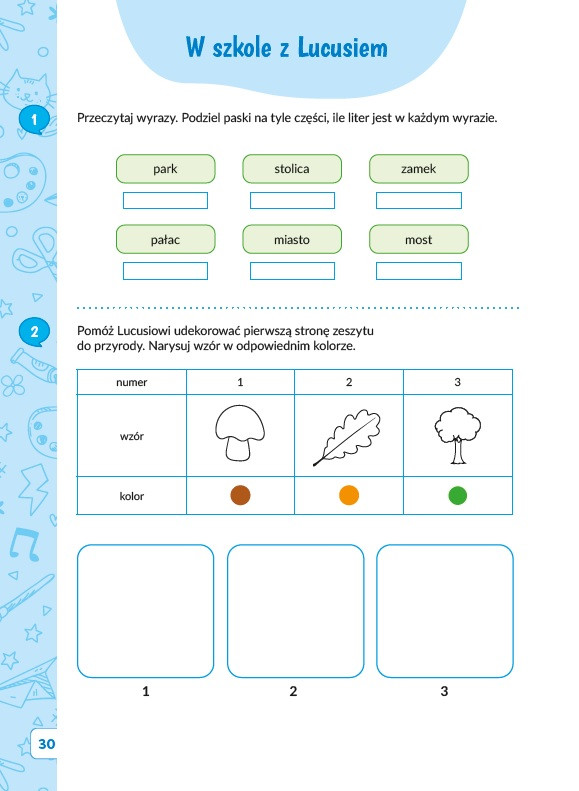 W szkole z Lucusiem

1 Przeczytaj wyrazy. Podziel paski na tyle części, ile liter jest w każdym wyrazie.

park stolica zamek

pałac miasto most

2 Pomóż Lucusiowi udekorować pierwszą stronę zeszytu do przyrody. Narysuj wzór w odpowiednim kolorze.

| numer | 1 | 2 | 3 |
|---|---|---|---|
| wzór | | | |
| kolor | | | |

1 2 3

30