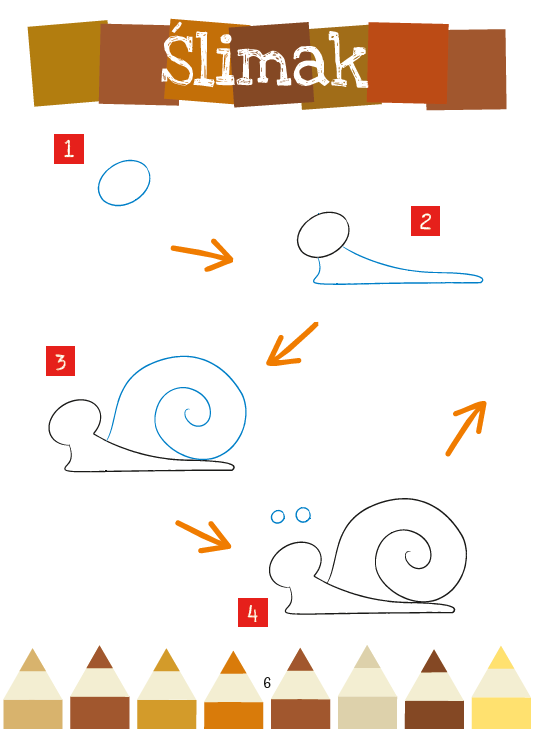 Ślimak

1

2

3

4

6