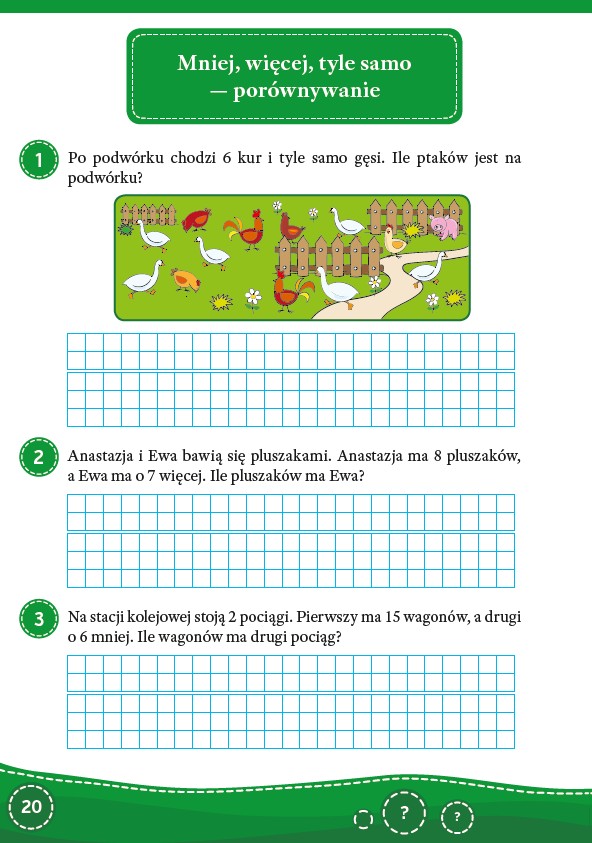 Mniej, więcej, tyle samo — porównywanie

1 Po podwórku chodzi 6 kur i tyle samo gęsi. Ile ptaków jest na podwórku?

2 Anastazja i Ewa bawią się pluszakami. Anastazja ma 8 pluszaków, a Ewa ma o 7 więcej. Ile pluszaków ma Ewa?

3 Na stacji kolejowej stoją 2 pociągi. Pierwszy ma 15 wagonów, a drugi o 6 mniej. Ile wagonów ma drugi pociąg?

20

?

?