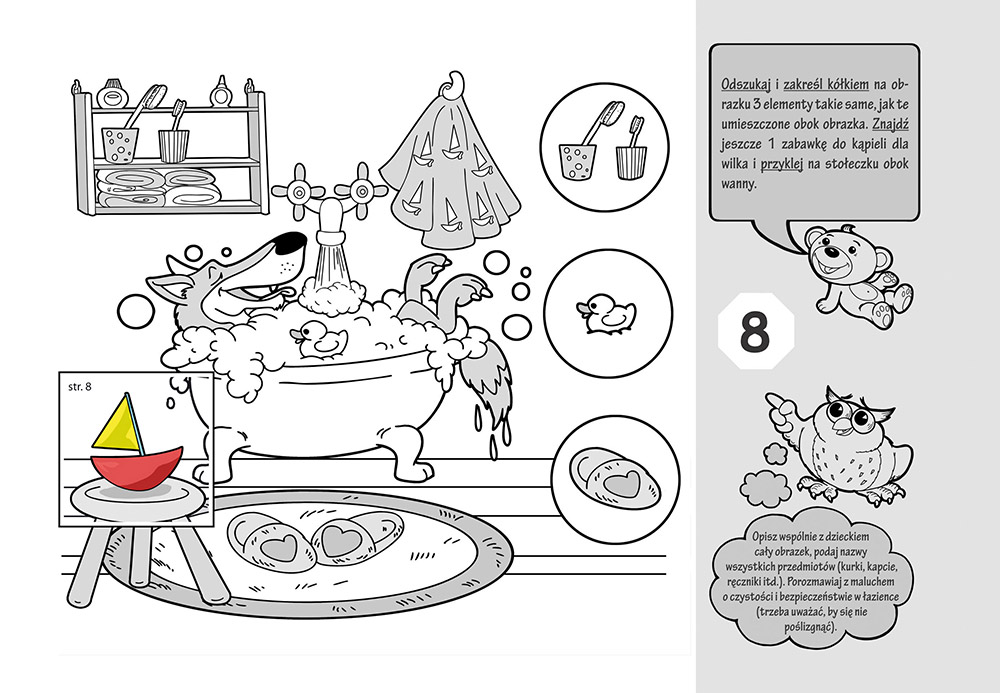 str. 8

Odszukaj i zakreśl kółkiem na obrazku 3 elementy takie same, jak te umieszczone obok obrazka. Znajdź jeszcze 1 zabawkę do kąpieli dla wilka i przyklej na stołeczku obok wanny.

8

Opisz wspólnie z dzieckiem cały obrazek, podaj nazwy wszystkich przedmiotów (kurki, kapcie, ręczniki itd.). Porozmawiaj z maluchem o czystości i bezpieczeństwie w łazience (trzeba uważać, by się nie poślizgnąć).