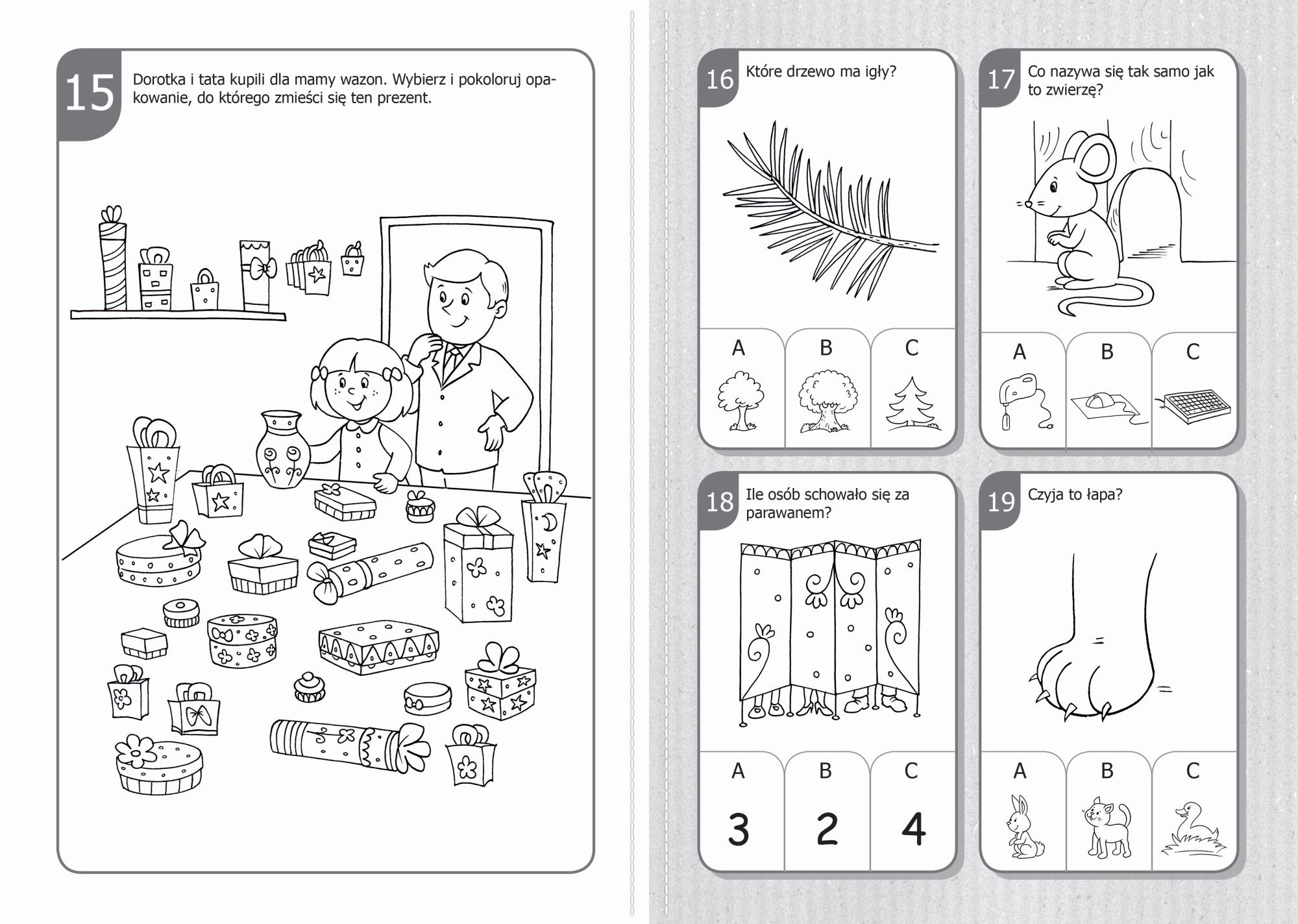 15 Dorotka i tata kupili dla mamy wazon. Wybierz i pokoloruj opakowanie, do którego zmieści się ten prezent.

16 Które drzewo ma igły?

A B C

17 Co nazywa się tak samo jak to zwierzę?

A B C

18 Ile osób schowało się za parawanem?

A B C
3 2 4

19 Czyja to łapa?

A B C