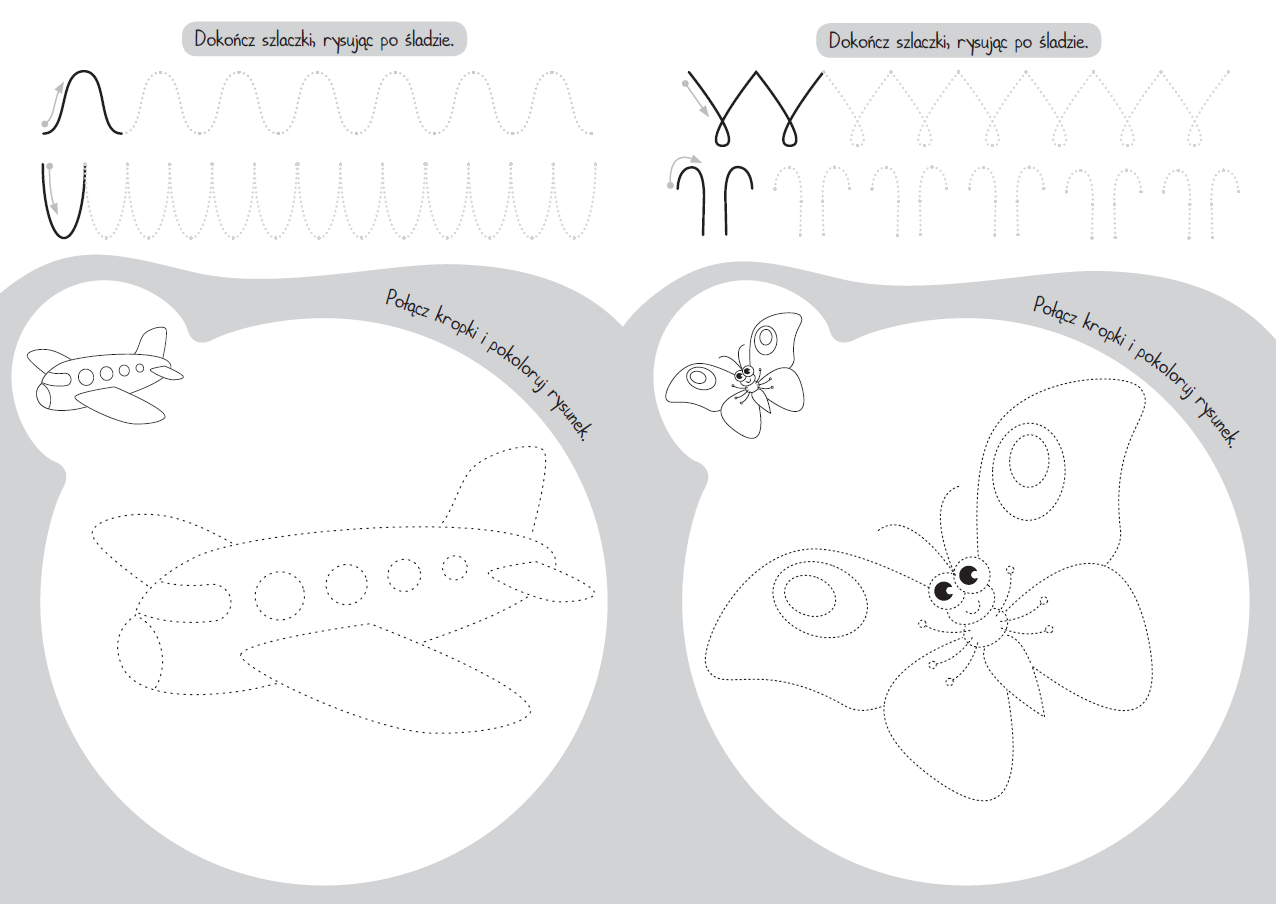 Dokończ szlaczki, rysując po śladzie.

Połącz kropki i pokoloruj rysunek.

Dokończ szlaczki, rysując po śladzie.

Połącz kropki i pokoloruj rysunek.