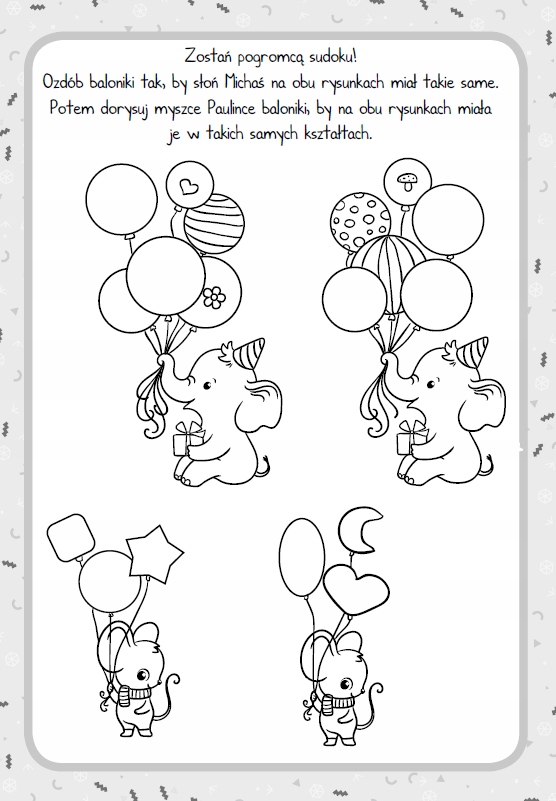 Zostań pogromcą sudoku!
Ozdób baloniki tak, by słoń Michaś na obu rysunkach miał takie same. Potem dorysuj myszce Paulince baloniki, by na obu rysunkach miała je w takich samych kształtach.