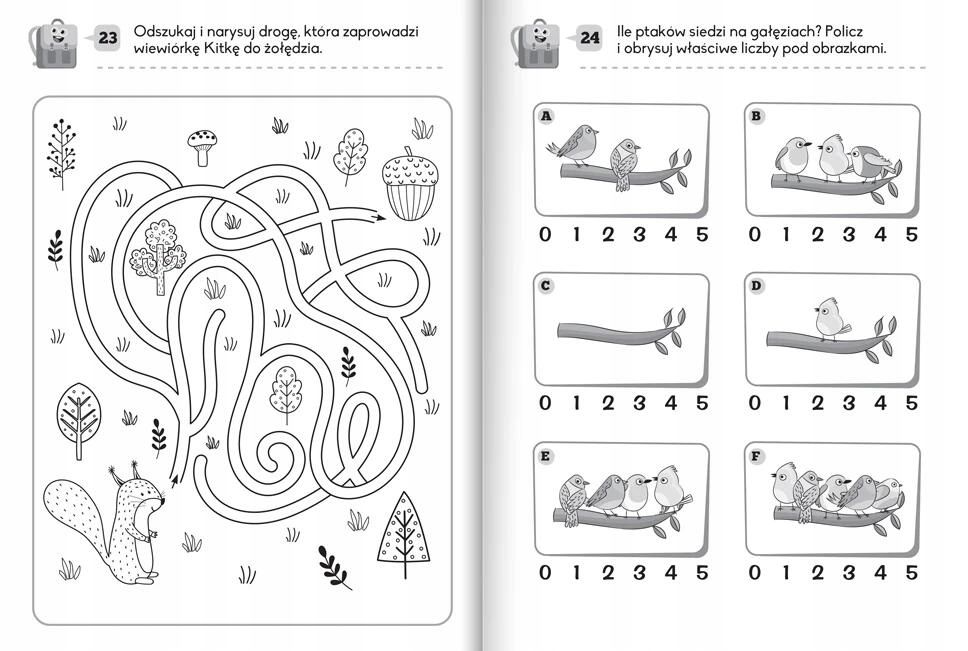 23 Odszukaj i narysuj drogę, która zaprowadzi wiewiórkę Kitkę do żołędzia.

24 Ile ptaków siedzi na gałęziach? Policz i obrysuj właściwe liczby pod obrazkami.

A

0 1 2 3 4 5

B

0 1 2 3 4 5

C

0 1 2 3 4 5

D

0 1 2 3 4 5

E

0 1 2 3 4 5

F

0 1 2 3 4 5