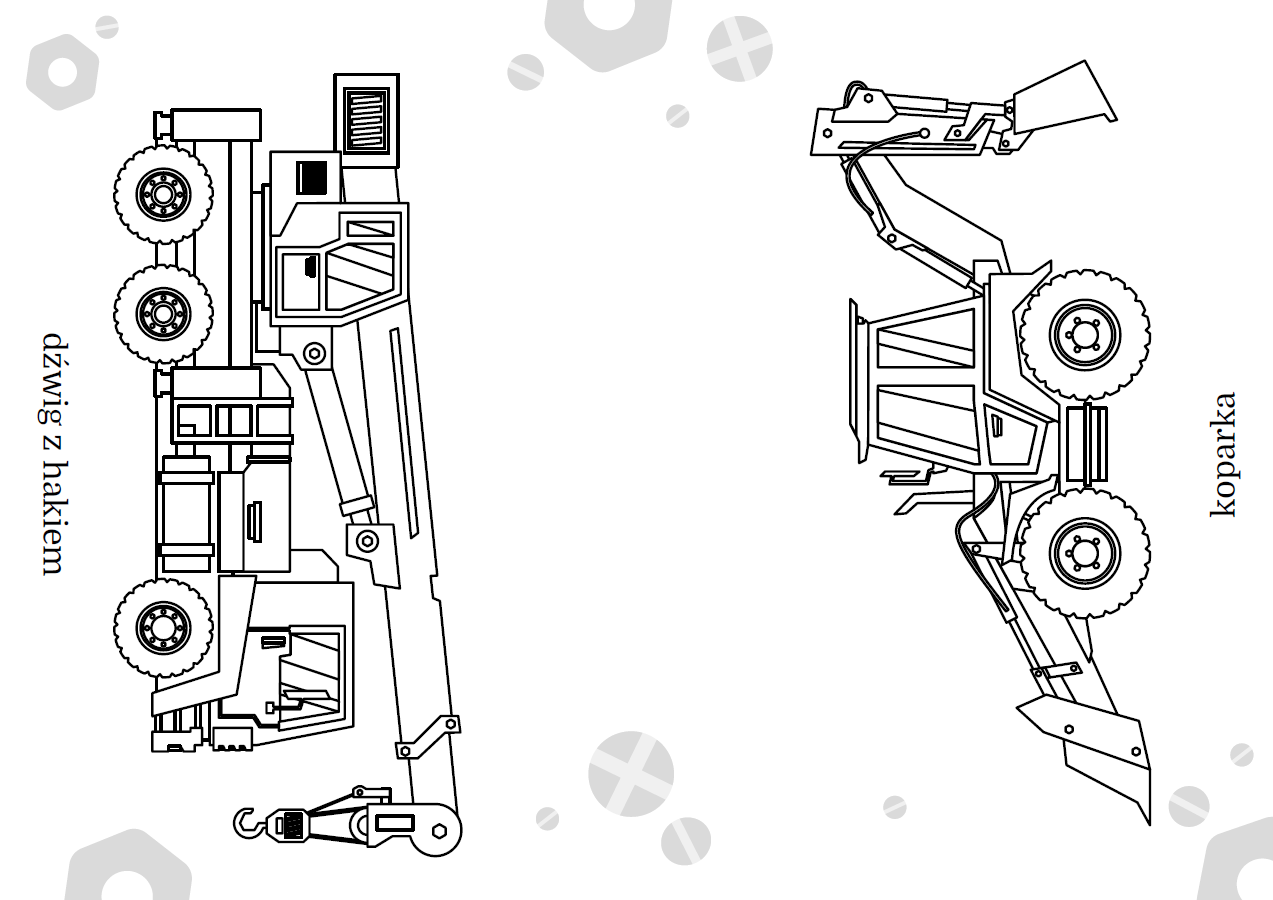 dźwig z hakiem

koparka