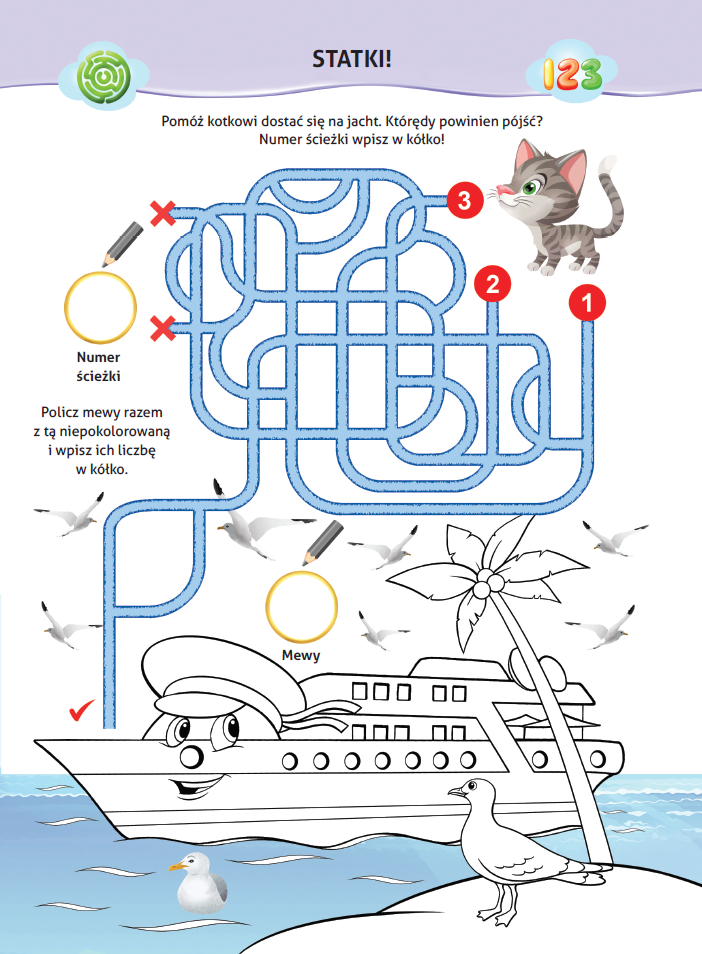 STATKI!

123

Pomóż kotkowi dostać się na jacht. Którędy powinien pójść? Numer ścieżki wpisz w kółko!

3

2

1

Numer ścieżki

Policz mewy razem z tą niepokolorowaną i wpisz ich liczbę w kółko.

Mewy