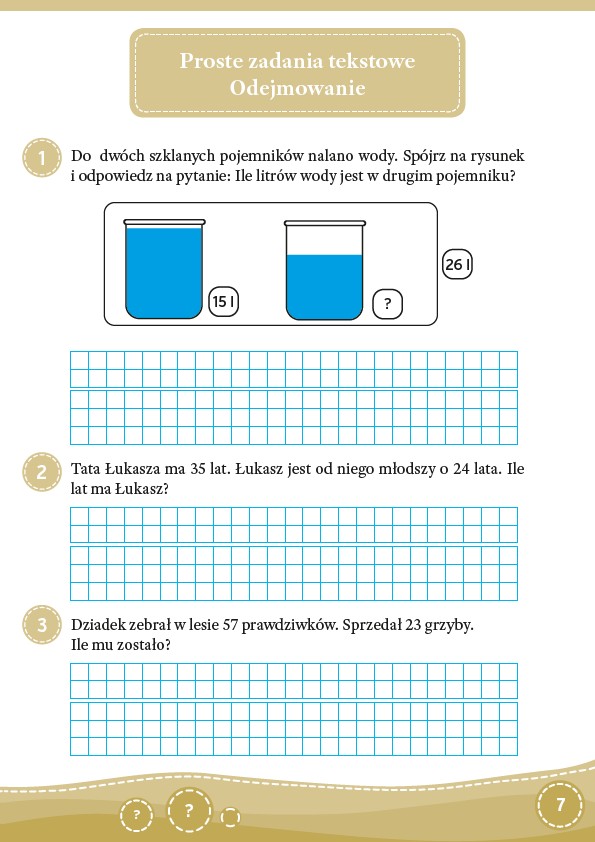 Proste zadania tekstowe
Odejmowanie

1 Do dwóch szklanych pojemników nalano wody. Spójrz na rysunek i odpowiedz na pytanie: Ile litrów wody jest w drugim pojemniku?

15 l

?

26 l

2 Tata Łukasza ma 35 lat. Łukasz jest od niego młodszy o 24 lata. Ile lat ma Łukasz?

3 Dziadek zebrał w lesie 57 prawdziwków. Sprzedał 23 grzyby. Ile mu zostało?

?

?

7