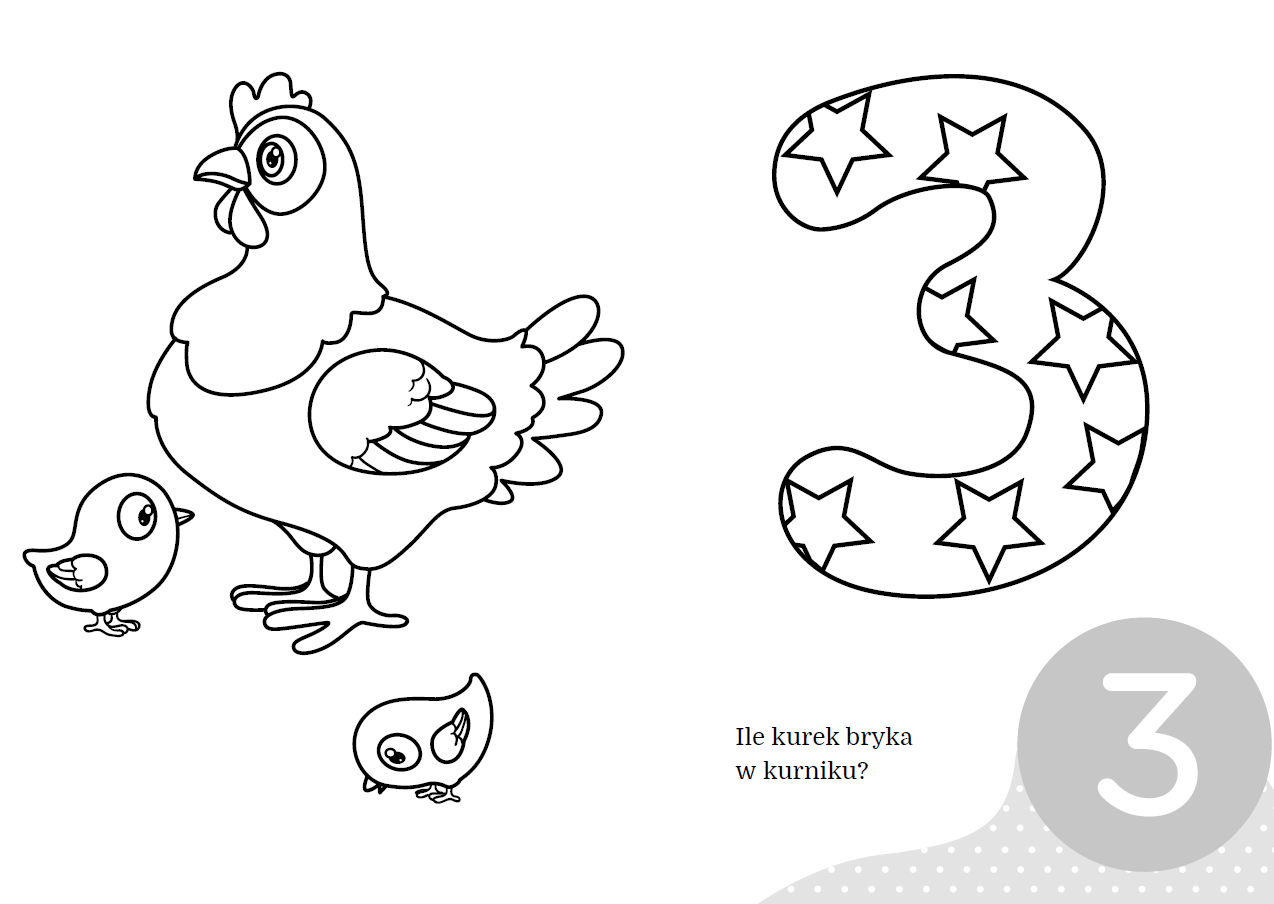 3

Ile kurek bryka w kurniku?

3