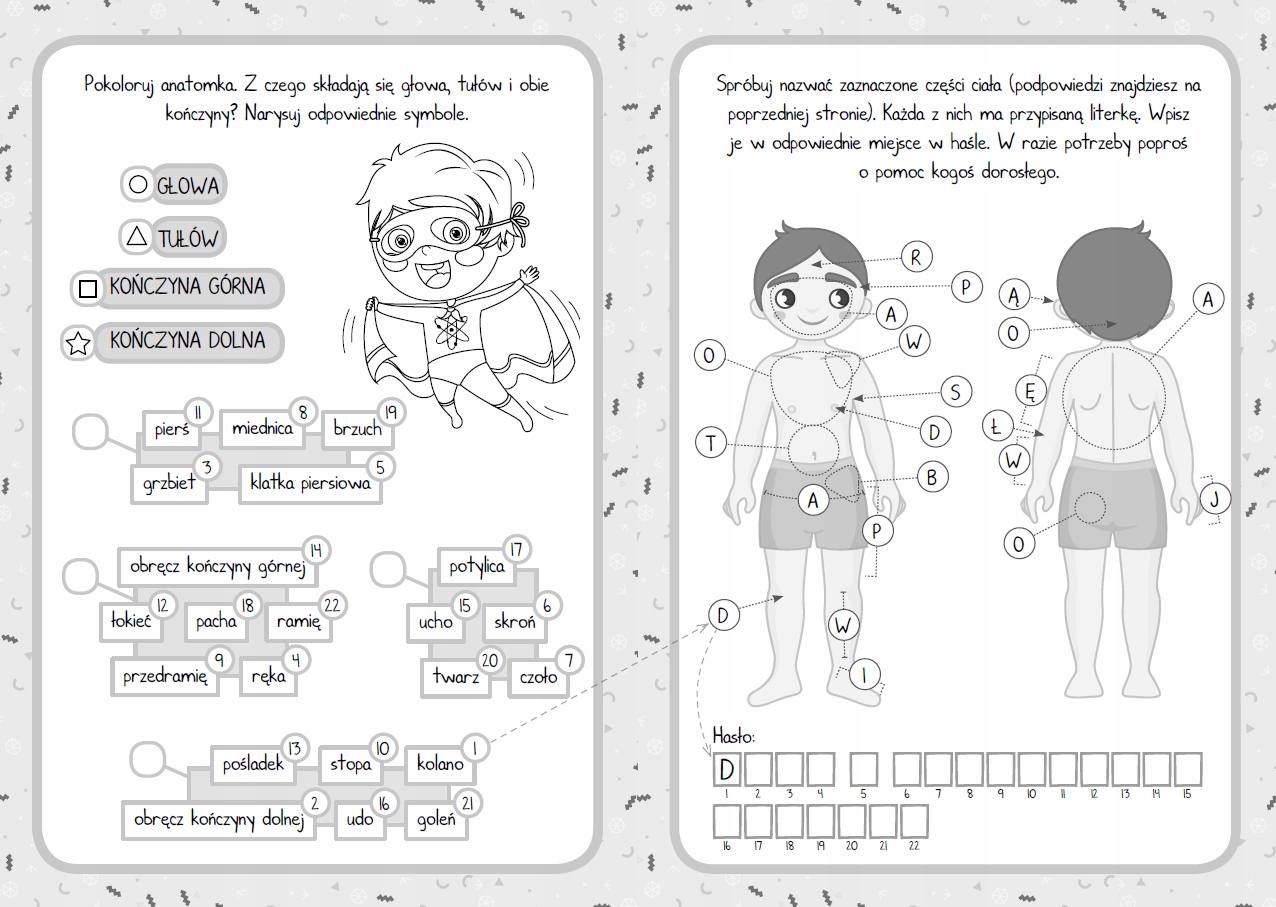 Pokoloruj anatomka. Z czego składają się głowa, tułów i obie kończyny? Narysuj odpowiednie symbole.

GŁOWA

TUŁÓW

KOŃCZYNA GÓRNA

KOŃCZYNA DOLNA

pierś 11
miednica 8
brzuch 19
grzbiet 3
klatka piersiowa 5

obręcz kończyny górnej 14
łokieć 12
pacha 18
ramię 22
przedramię 9
ręka 4

potylica 17
ucho 15
skroń 6
twarz 20
czoło 7

pośladek 13
stopa 10
kolano 1
obręcz kończyny dolnej 2
udo 16
goleń 21

Spróbuj nazwać zaznaczone części ciała (podpowiedzi znajdziesz na poprzedniej stronie). Każda z nich ma przypisaną literkę. Wpisz je w odpowiednie miejsce w haśle. W razie potrzeby poproś o pomoc kogoś dorosłego.

R
P
A
W
O
S
D
T
B
A
P
D
W
I
Ą
A
O
Ę
Ł
W
J
O

Hasło:
D
1 2 3 4 5 6 7 8 9 10 11 12 13 14 15
16 17 18 19 20 21 22