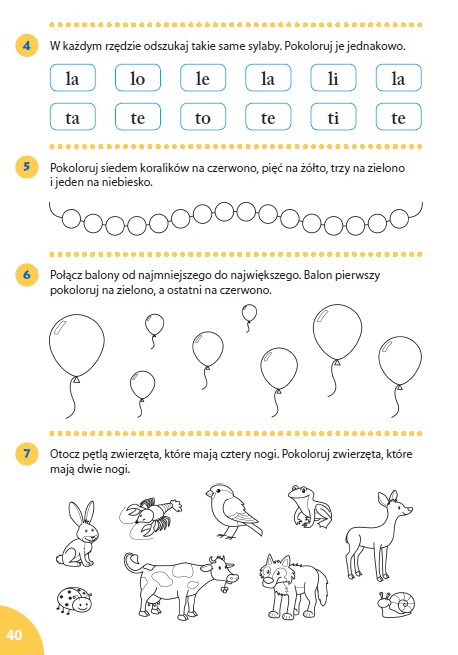 4 W każdym rzędzie odszukaj takie same sylaby. Pokoloruj je jednakowo.

la lo le la li la

ta te to te ti te

5 Pokoloruj siedem koralików na czerwono, pięć na żółto, trzy na zielono i jeden na niebiesko.

6 Połącz balony od najmniejszego do największego. Balon pierwszy pokoloruj na zielono, a ostatni na czerwono.

7 Otocz pętlą zwierzęta, które mają cztery nogi. Pokoloruj zwierzęta, które mają dwie nogi.

40