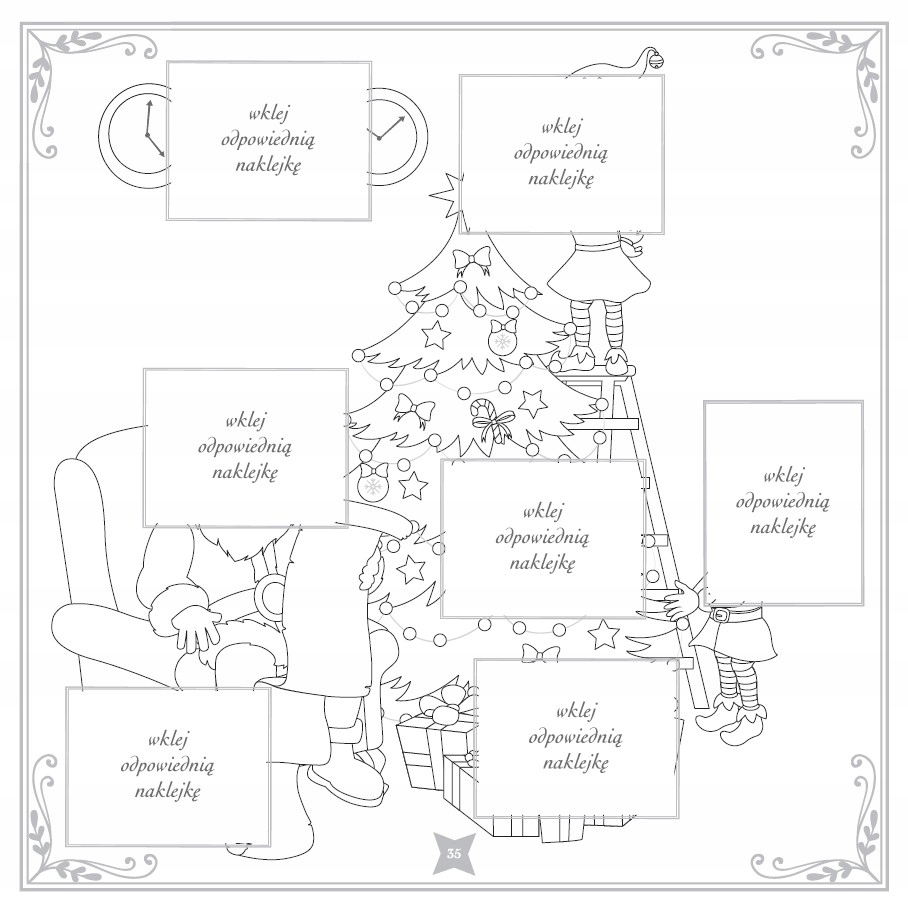 wklej odpowiednią naklejkę

wklej odpowiednią naklejkę

wklej odpowiednią naklejkę

wklej odpowiednią naklejkę

wklej odpowiednią naklejkę

wklej odpowiednią naklejkę

wklej odpowiednią naklejkę

35