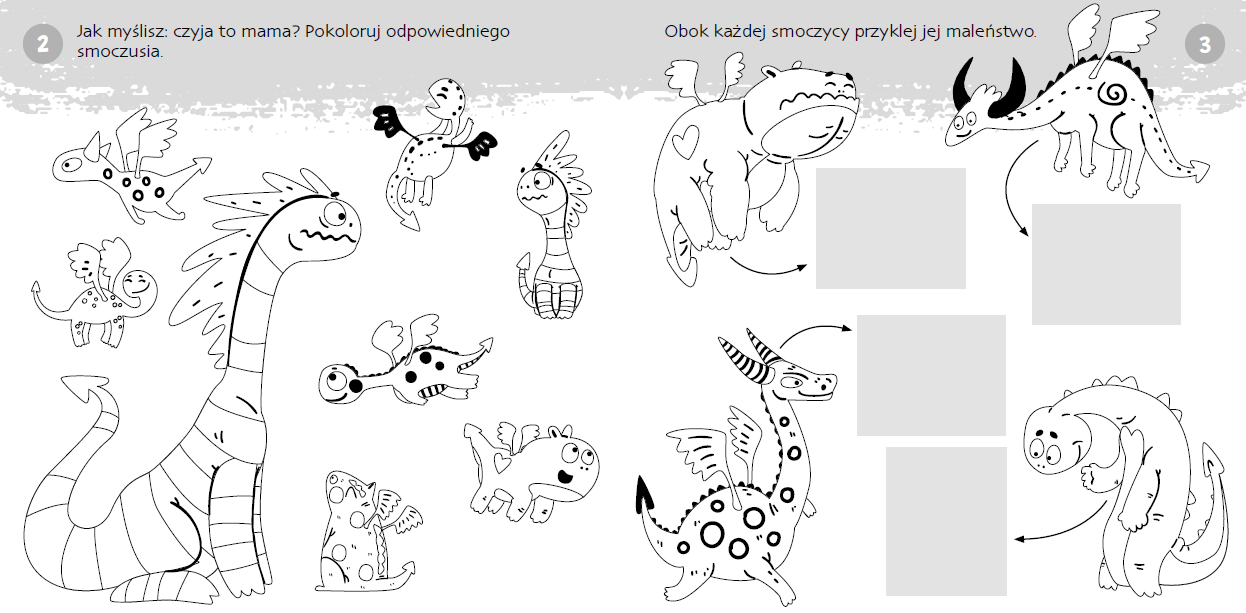 2 Jak myślisz: czyja to mama? Pokoloruj odpowiedniego smoczusia.

Obok każdej smoczycy przyklej jej maleństwo. 3