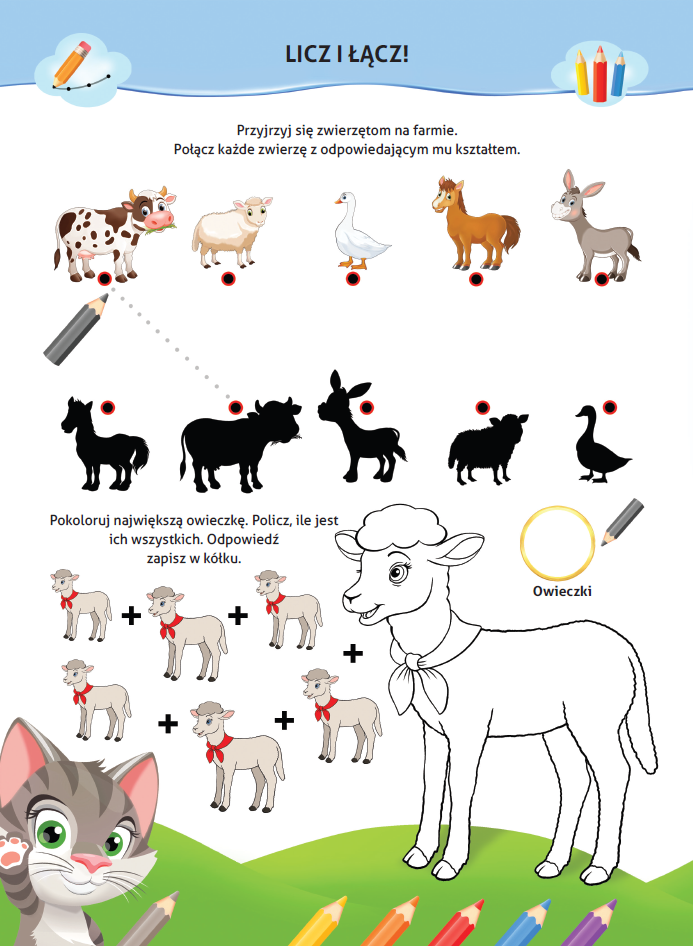 LICZ I ŁĄCZ!

Przyjrzyj się zwierzętom na farmie.
Połącz każde zwierzę z odpowiedającym mu kształtem.

Pokoloruj największą owieczkę. Policz, ile jest ich wszystkich. Odpowiedź zapisz w kółku.

Owieczki

+ + + + +