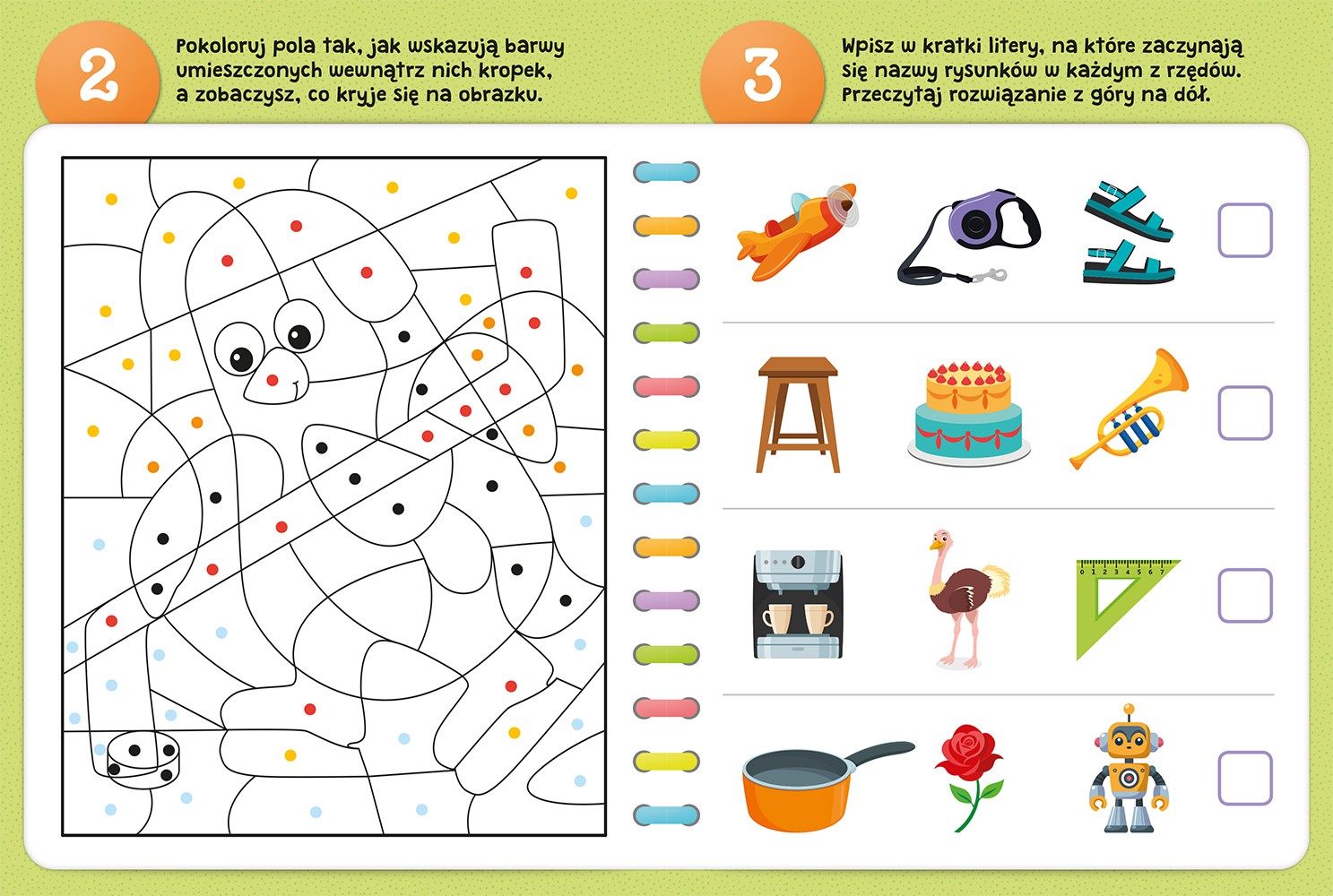 2

Pokoloruj pola tak, jak wskazują barwy umieszczonych wewnątrz nich kropek, a zobaczysz, co kryje się na obrazku.

3

Wpisz w kratki litery, na które zaczynają się nazwy rysunków w każdym z rzędów. Przeczytaj rozwiązanie z góry na dół.

0 1 2 3 4 5 6 7