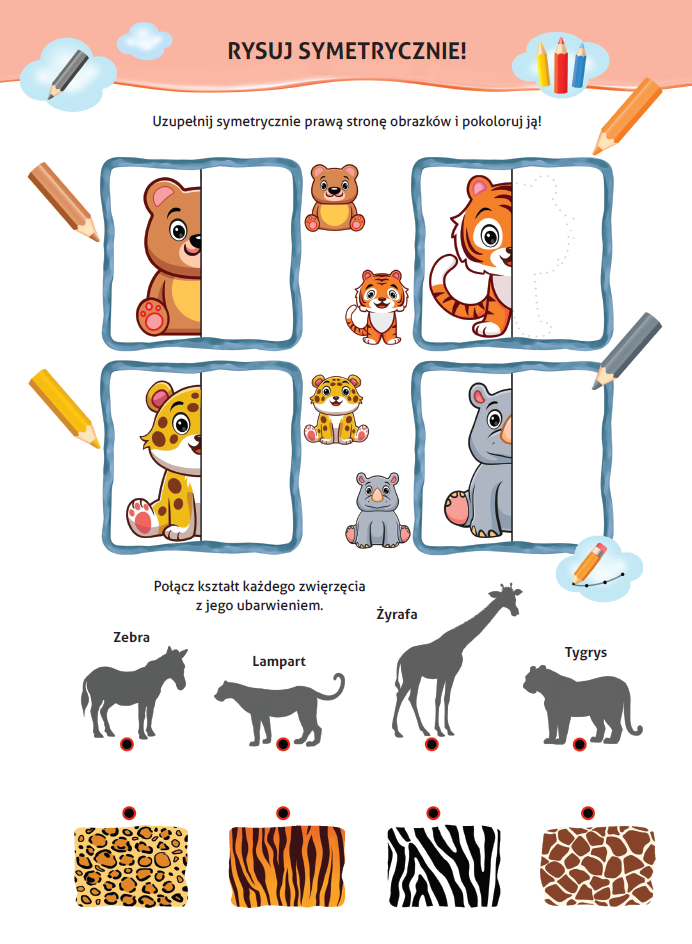 RYSUJ SYMETRYCZNIE!

Uzupełnij symetrycznie prawą stronę obrazków i pokoloruj ją!

Połącz kształt każdego zwierzęcia z jego ubarwieniem.

Zebra

Lampart

Żyrafa

Tygrys