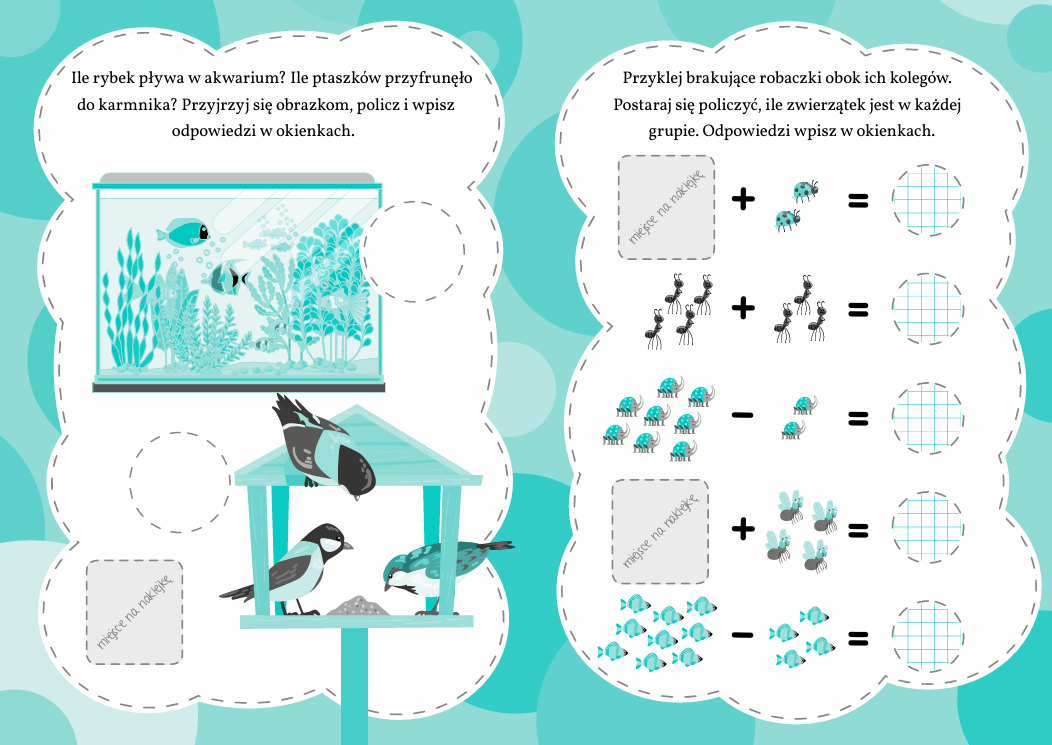 Ile rybek pływa w akwarium? Ile ptaszków przyfrunęło do karmnika? Przyjrzyj się obrazkom, policz i wpisz odpowiedzi w okienkach.

miejsce na naklejkę

Przyklej brakujące robaczki obok ich kolegów. Postaraj się policzyć, ile zwierzątek jest w każdej grupie. Odpowiedzi wpisz w okienkach.

miejsce na naklejkę + =

+ =

− =

miejsce na naklejkę + =

− =