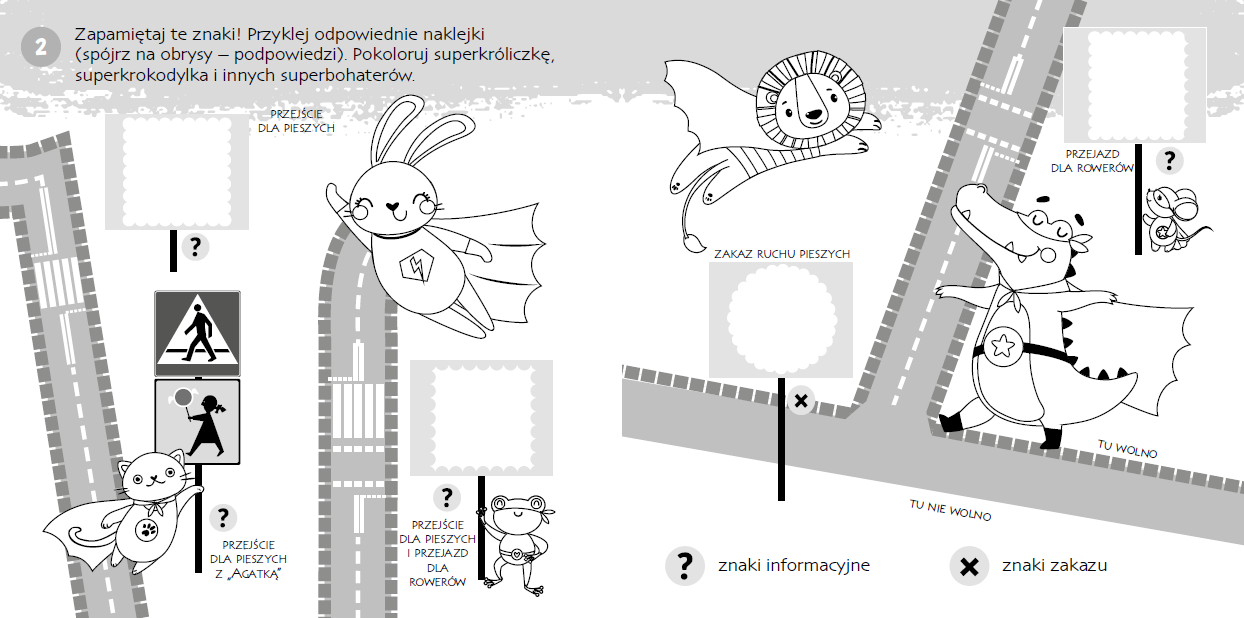 2 Zapamiętaj te znaki! Przyklej odpowiednie naklejki (spójrz na obrysy – podpowiedzi). Pokoloruj superkróliczkę, superkrokodylka i innych superbohaterów.

PRZEJŚCIE DLA PIESZYCH

?

?

PRZEJŚCIE DLA PIESZYCH Z „AGATKĄ"

?

PRZEJŚCIE DLA PIESZYCH I PRZEJAZD DLA ROWERÓW

ZAKAZ RUCHU PIESZYCH

×

PRZEJAZD DLA ROWERÓW

?

TU WOLNO

TU NIE WOLNO

? znaki informacyjne

× znaki zakazu