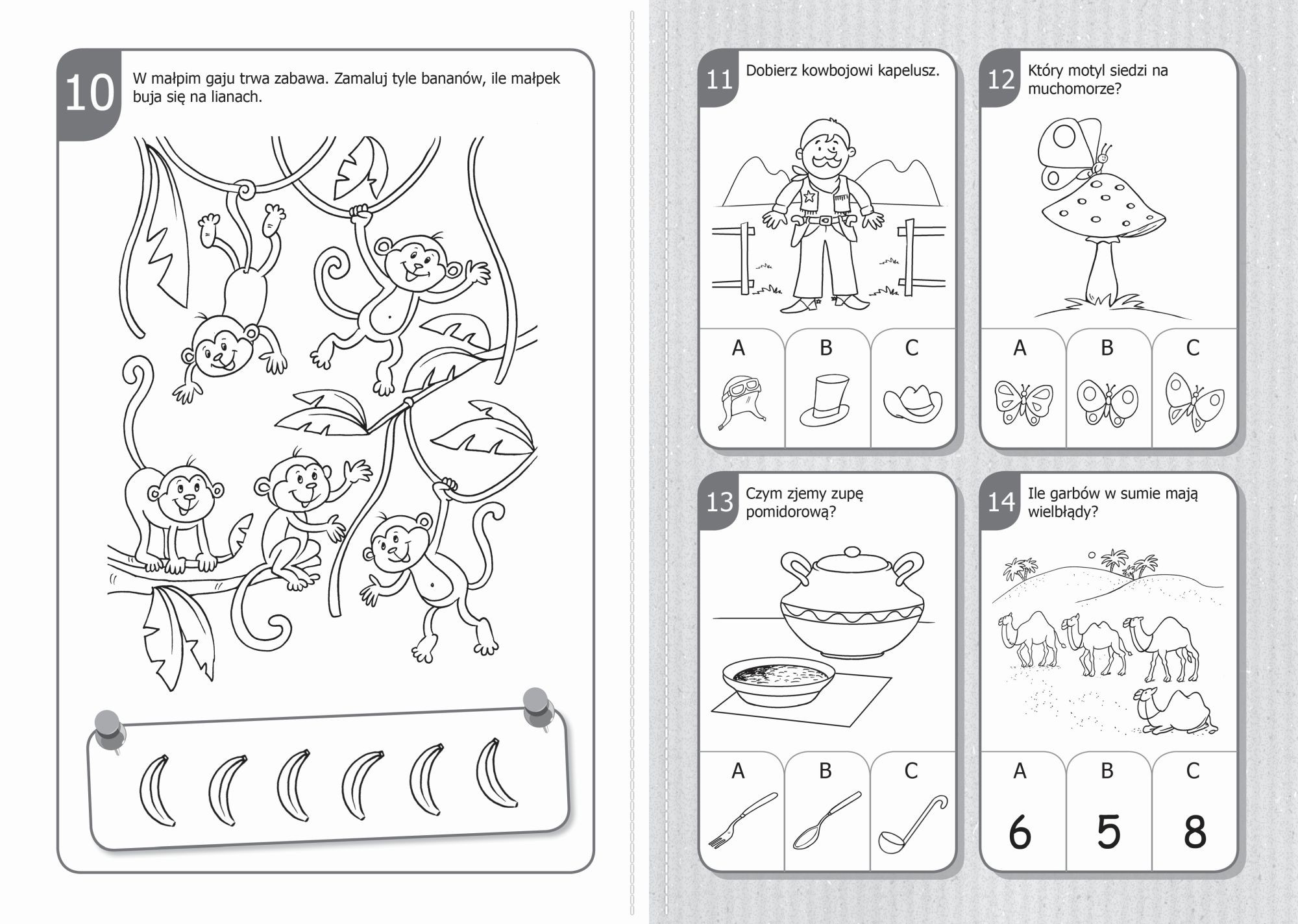 10
W małpim gaju trwa zabawa. Zamaluj tyle bananów, ile małpek buja się na lianach.

11
Dobierz kowbojowi kapelusz.

A B C

12
Który motyl siedzi na muchomorze?

A B C

13
Czym zjemy zupę pomidorową?

A B C

14
Ile garbów w sumie mają wielbłądy?

A B C
6 5 8