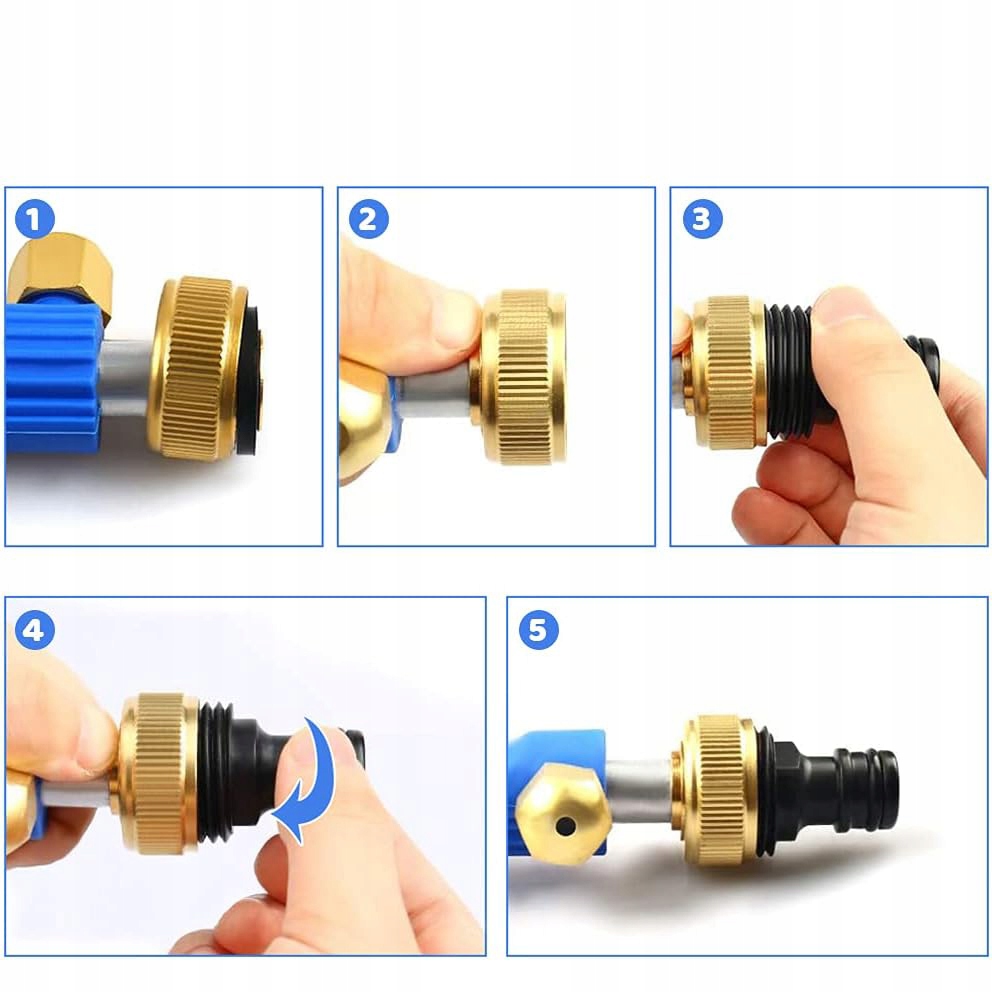 1

2

3

4

5