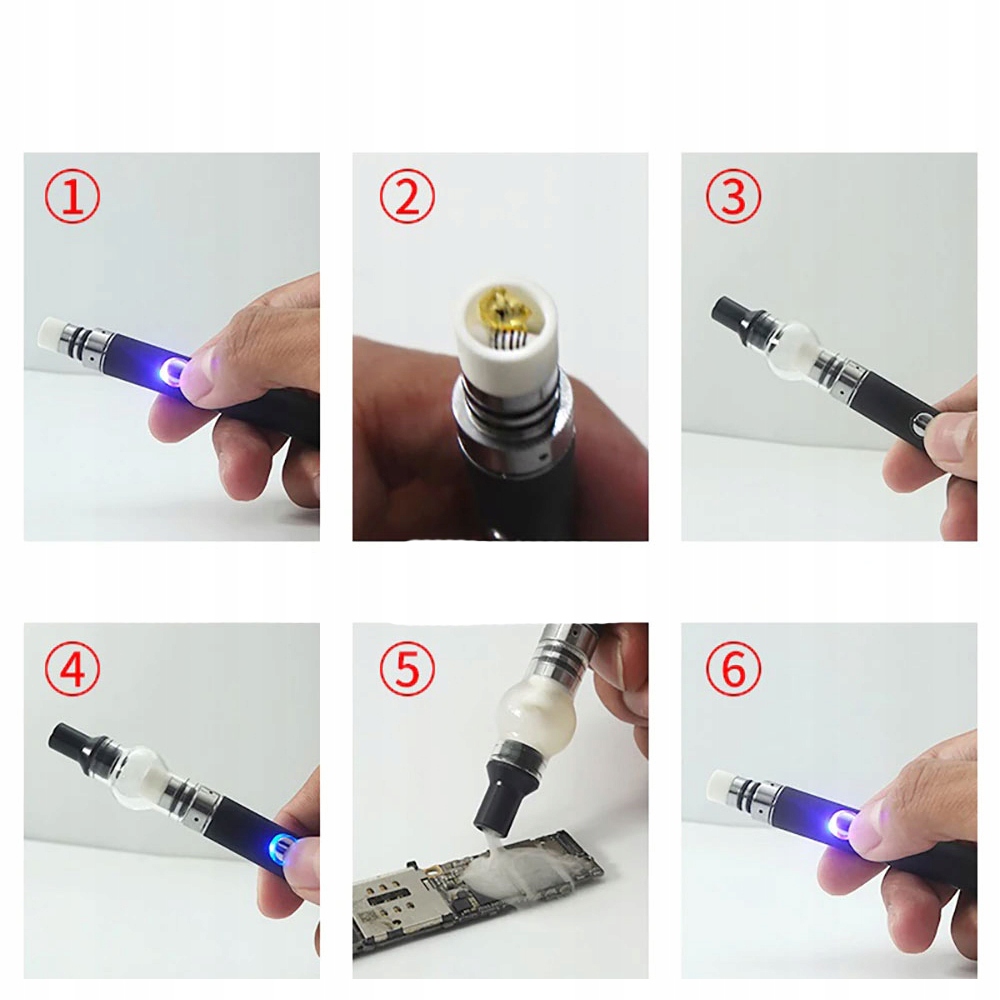 ①

②

③

④

⑤

⑥