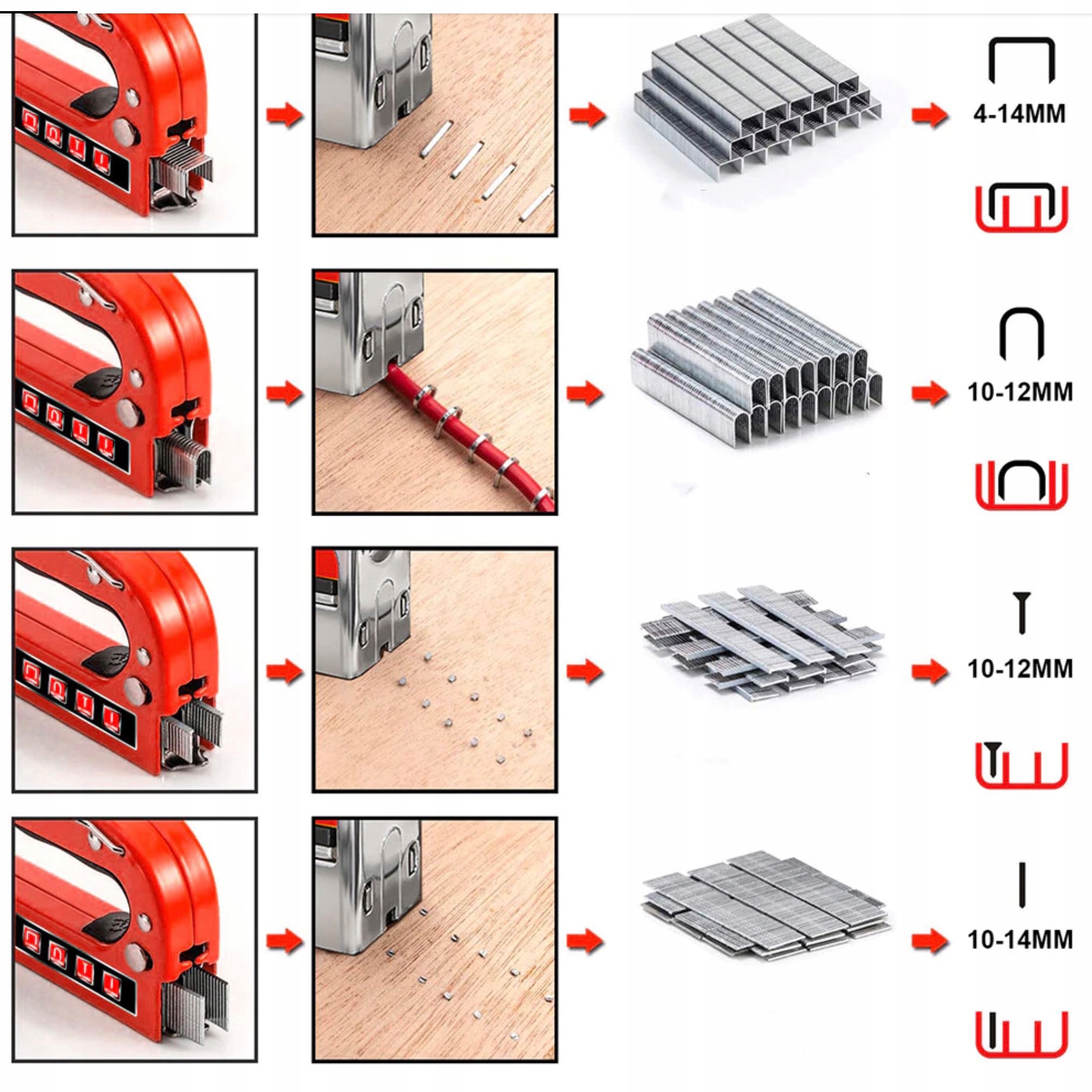 4-14MM

10-12MM

10-12MM

10-14MM