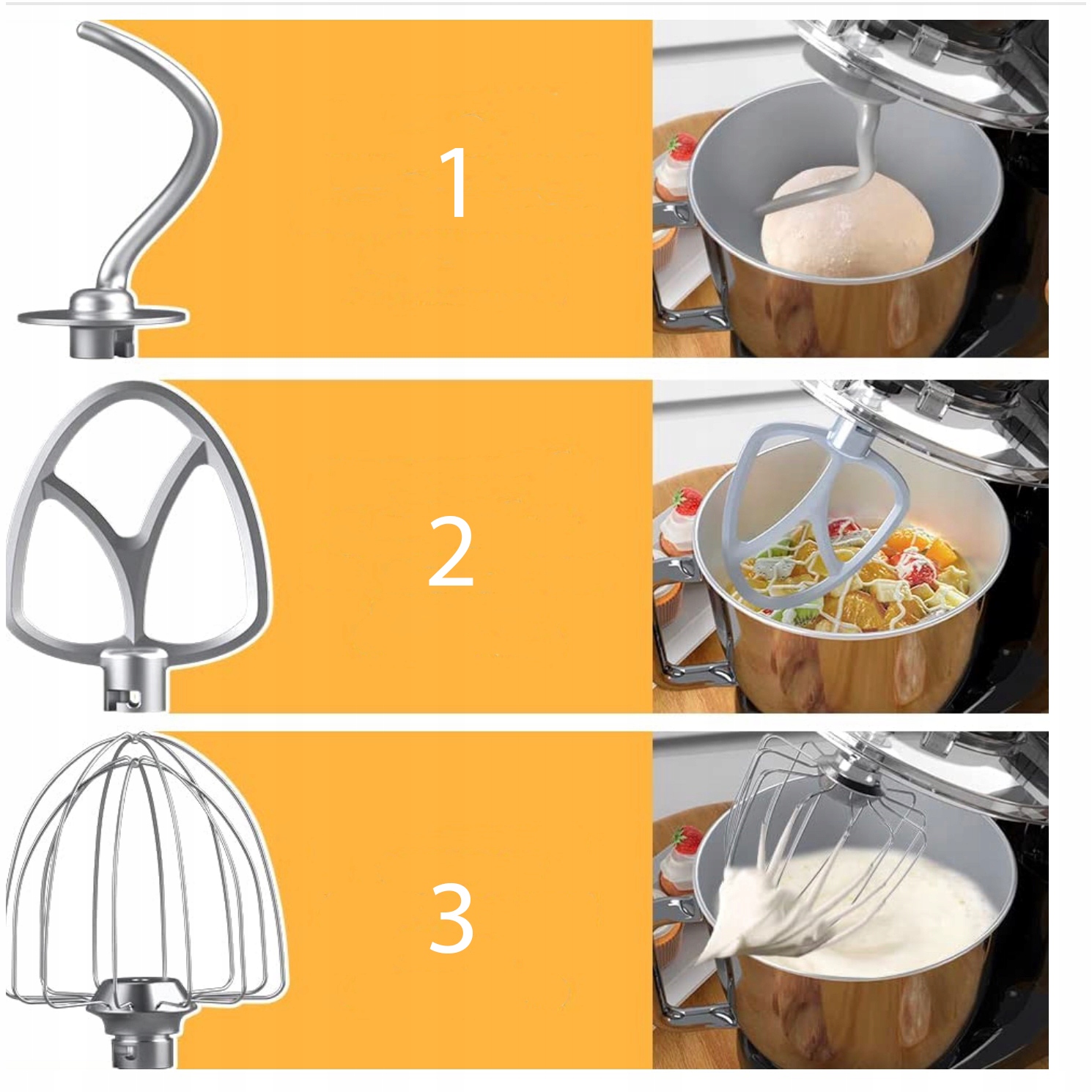 1

2

3