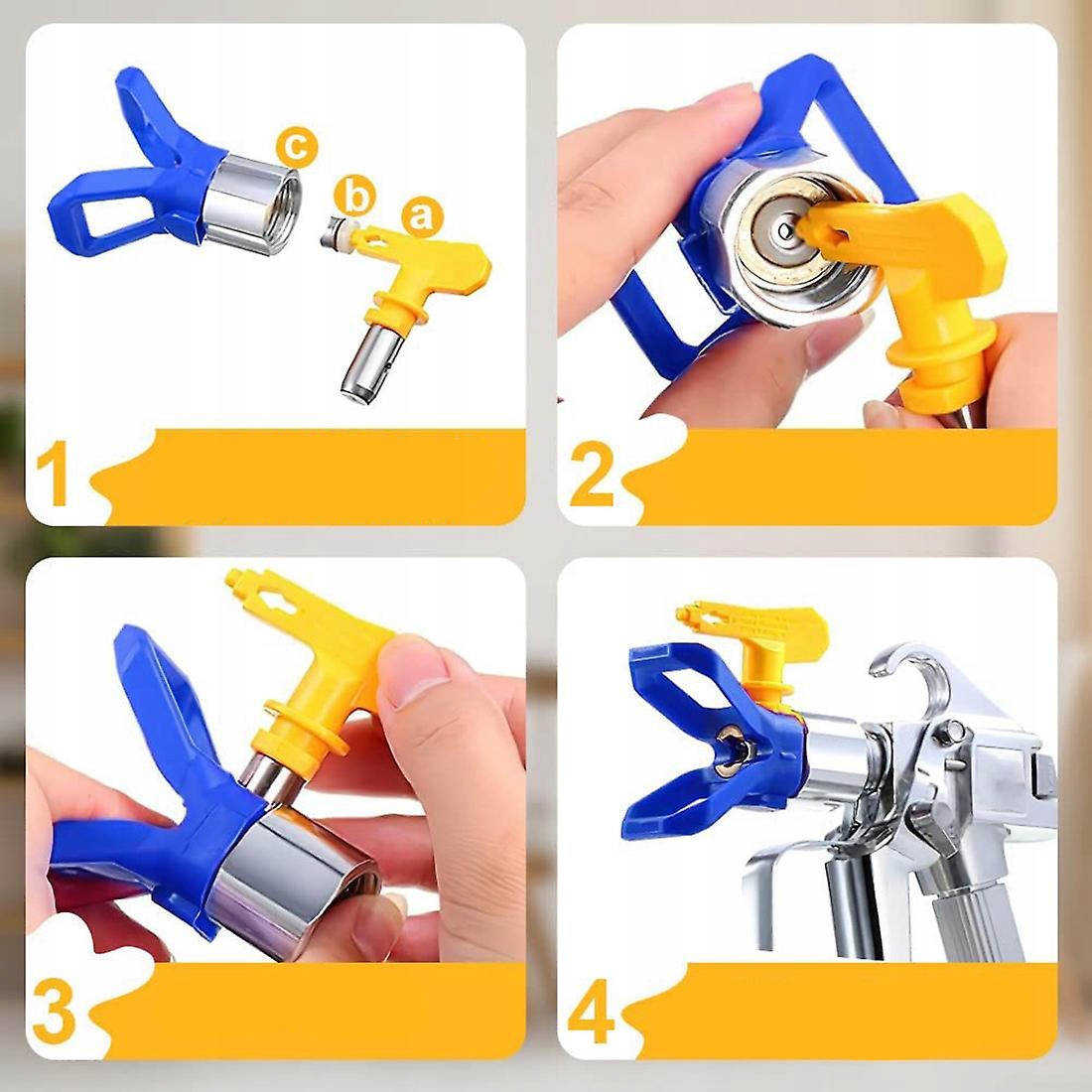 c
b
a
1
2
3
4