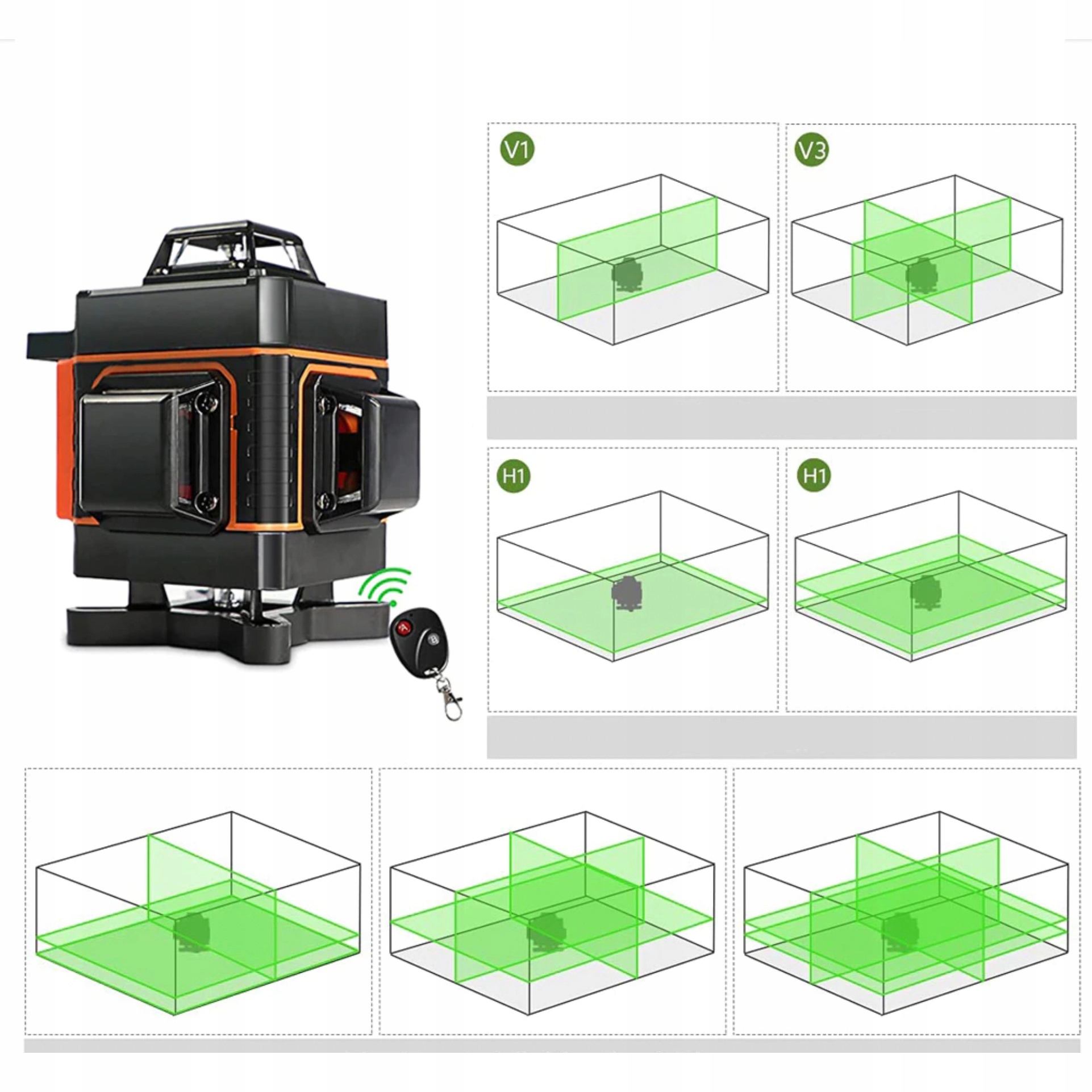 V1

V3

H1

H1

A

B