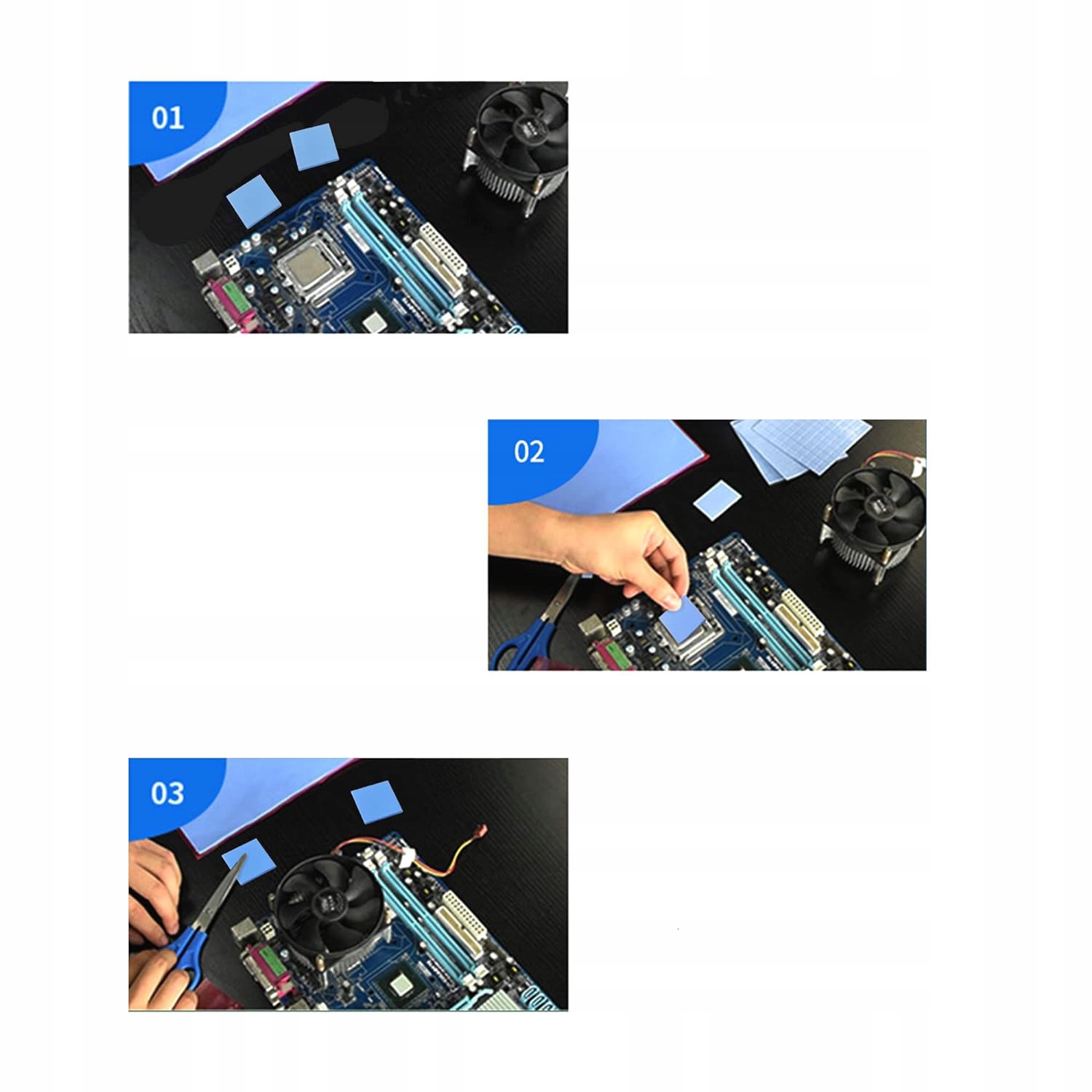 01

02

03