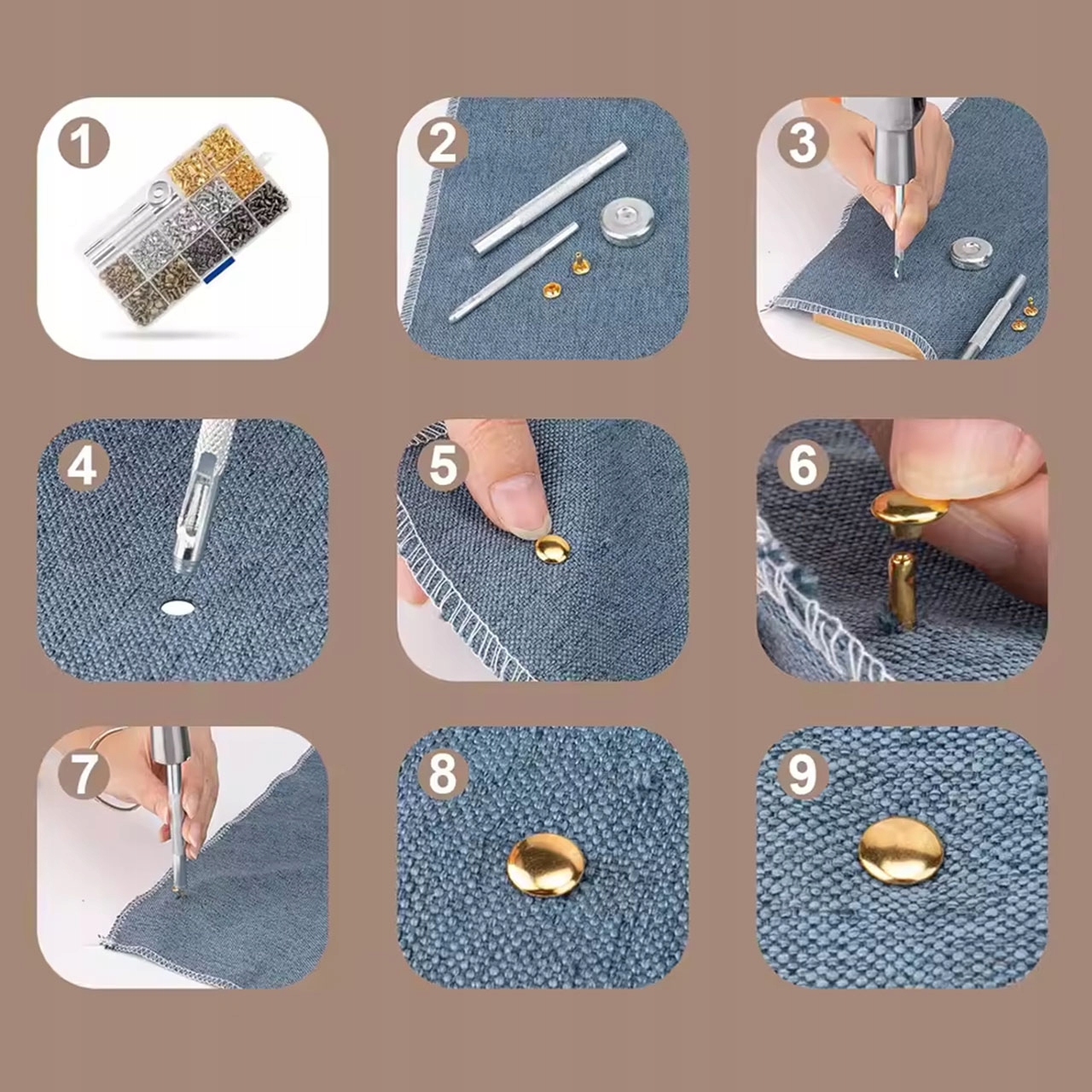 1

2

3

4

5

6

7

8

9