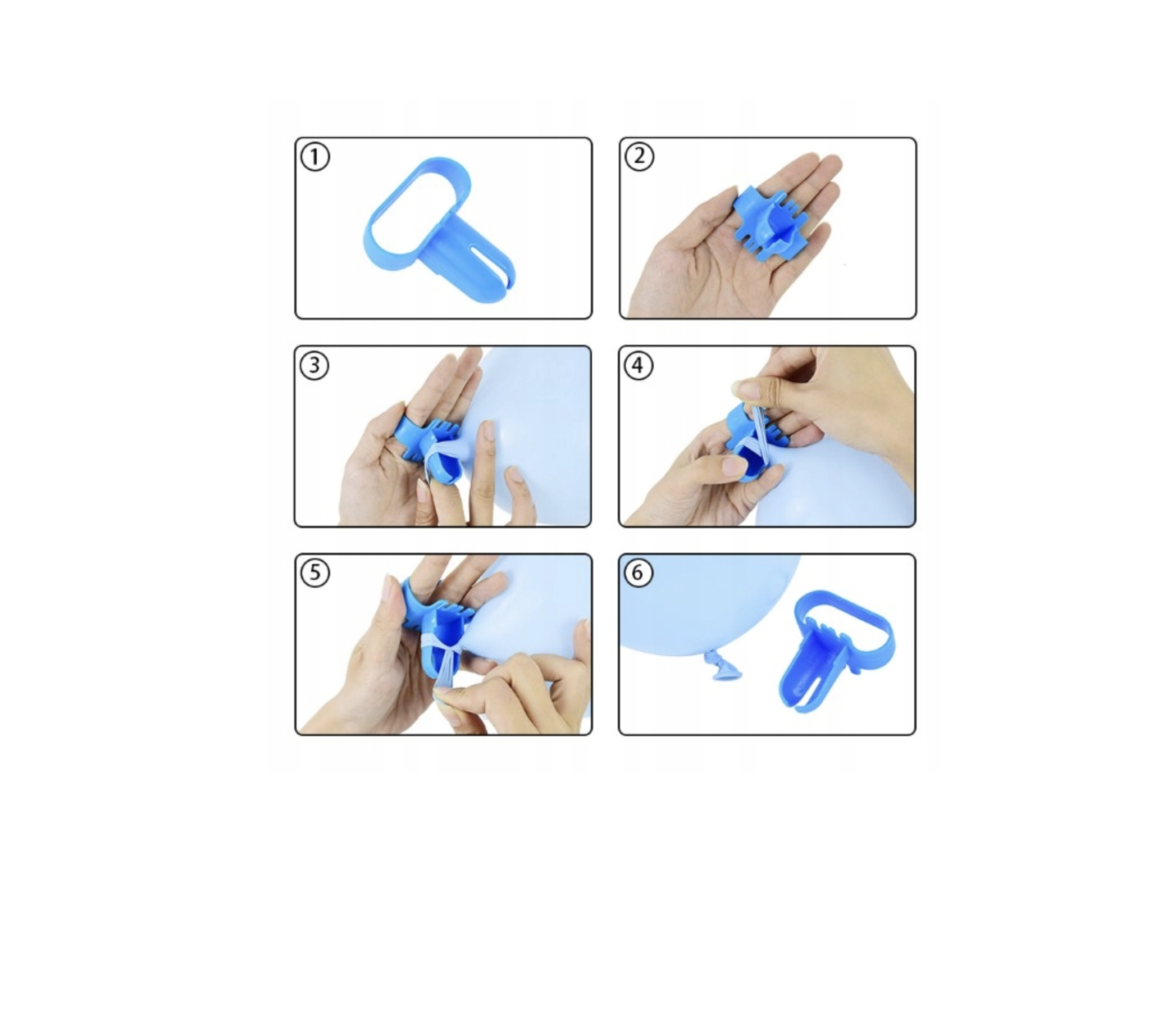 ①

②

③

④

⑤

⑥