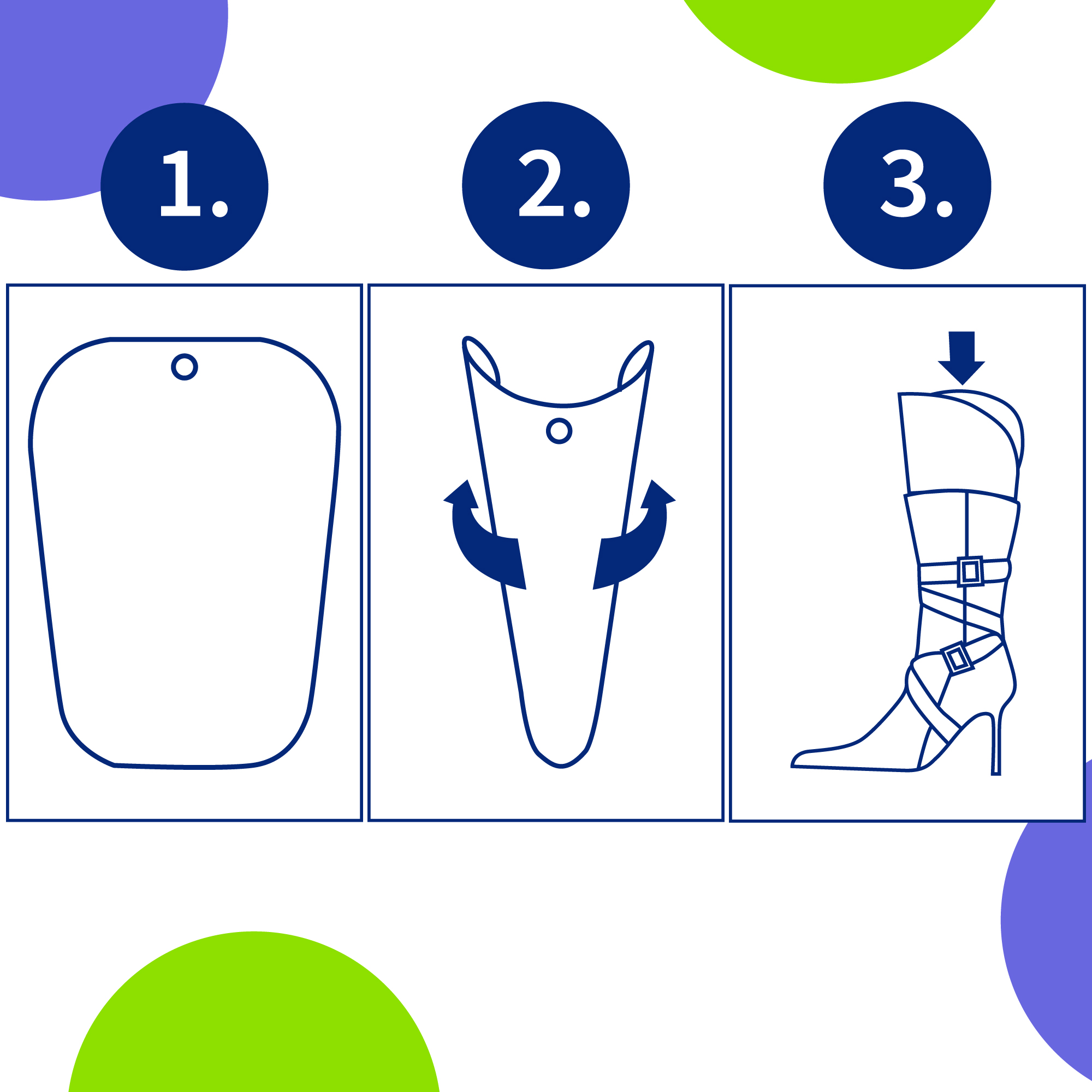 1.

2.

3.